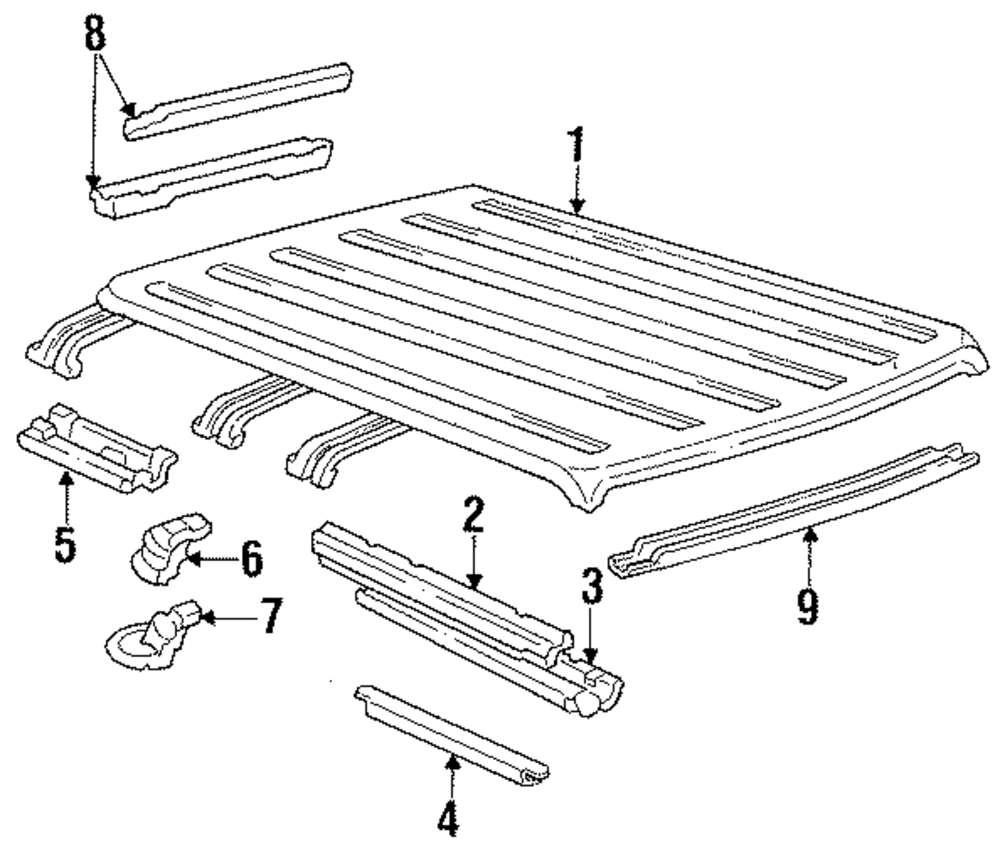 8
1
5
6
7
2
3
9
4