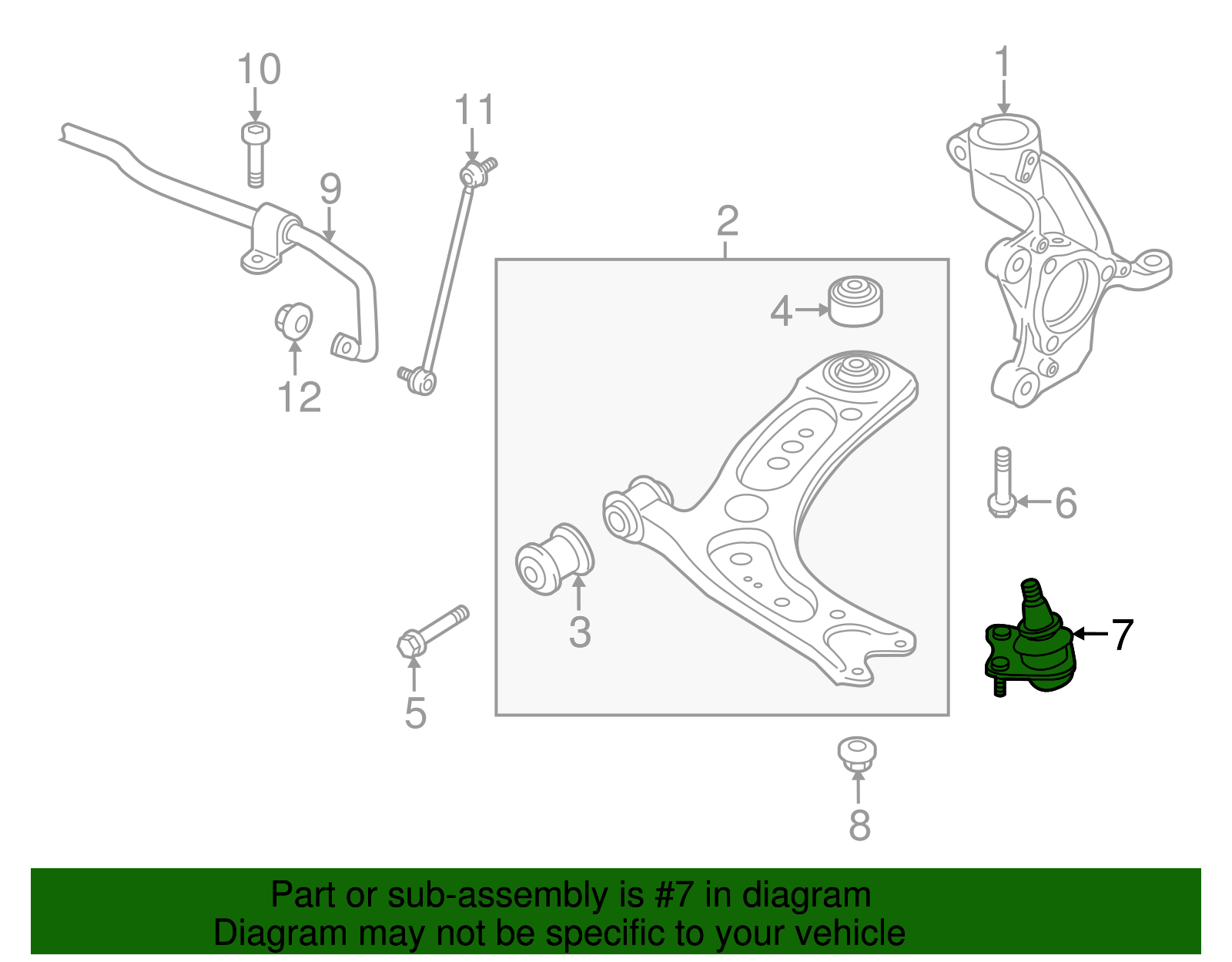 10

11

1

9

2

4

12

6

3

7

5

8

Part or sub-assembly is #7 in diagram
Diagram may not be specific to your vehicle