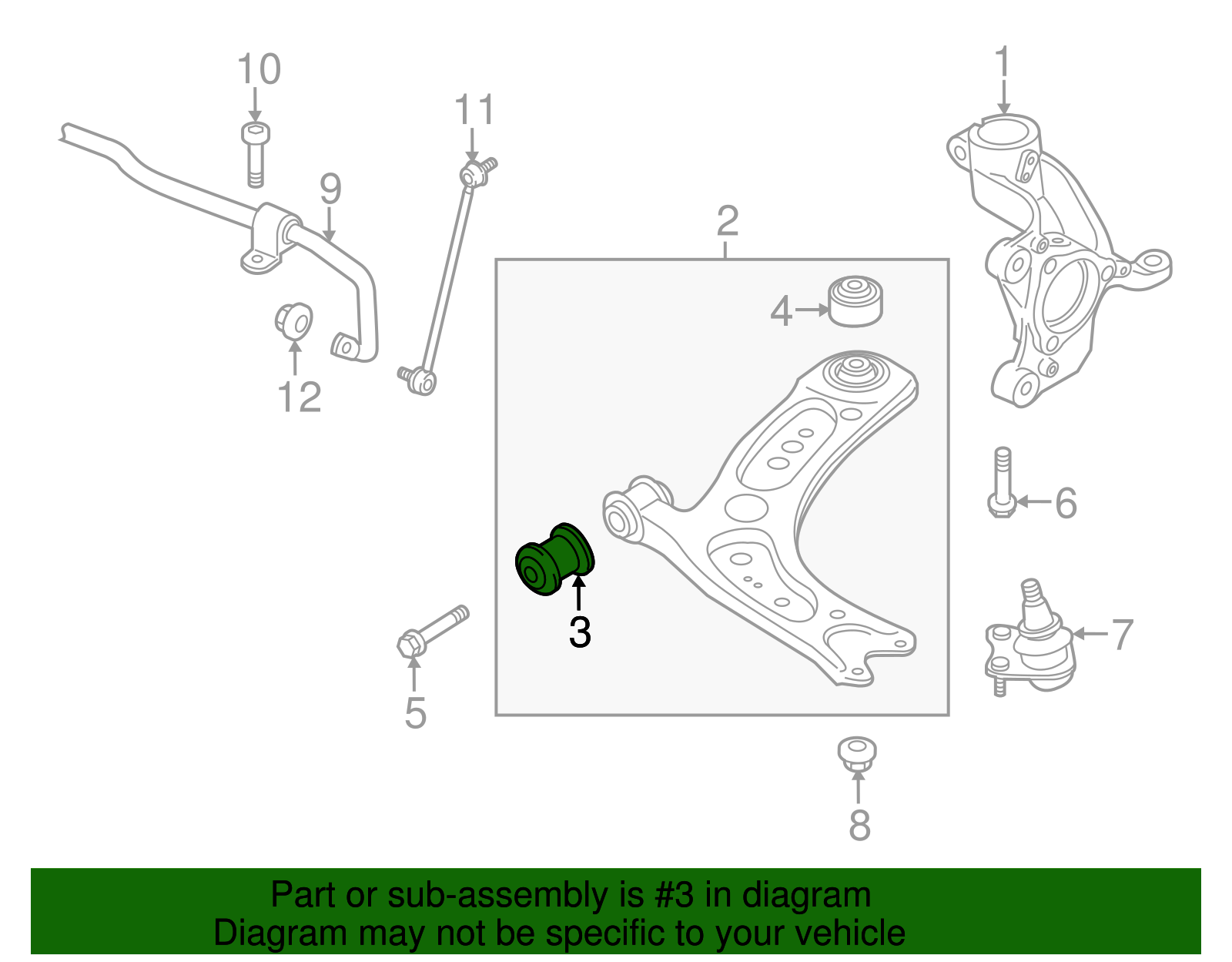 10
11
1
9
2
4
12
6
3
7
5
8

Part or sub-assembly is #3 in diagram
Diagram may not be specific to your vehicle