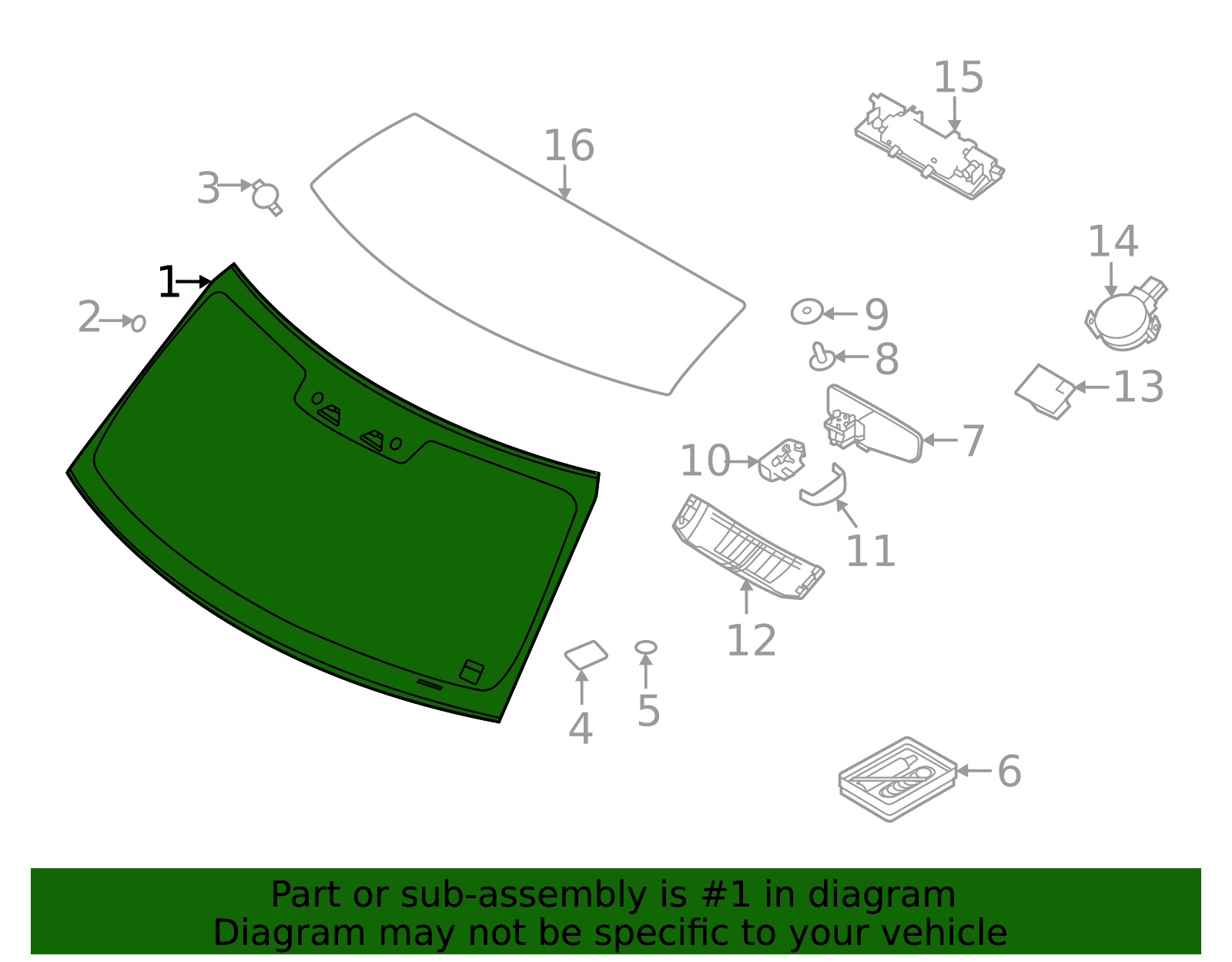 15
16
3
14
1
2
9
8
13
7
10
11
12
4
5
6

Part or sub-assembly is #1 in diagram
Diagram may not be specific to your vehicle