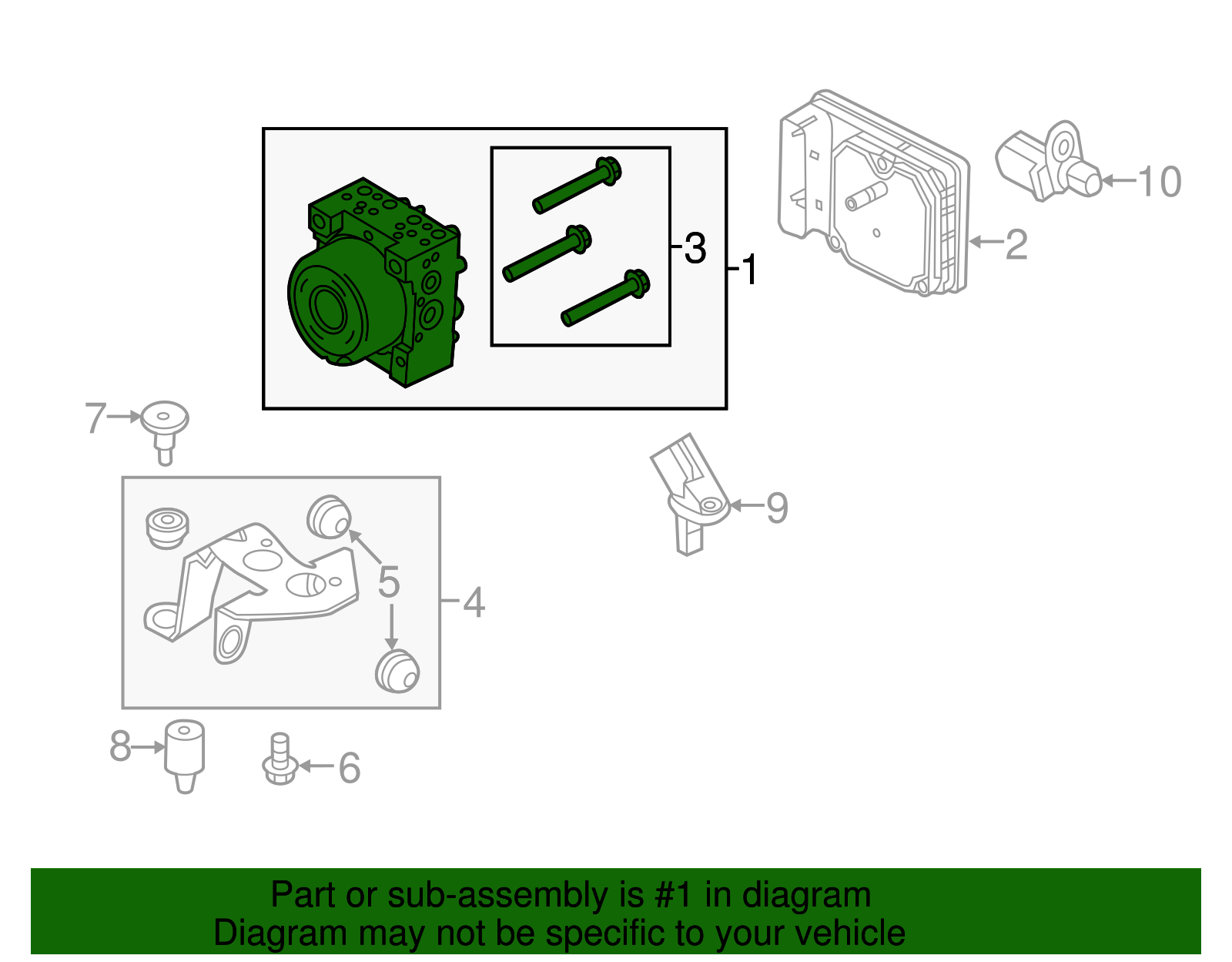 3
1
2
10
7
9
5
4
8
6

Part or sub-assembly is #1 in diagram
Diagram may not be specific to your vehicle