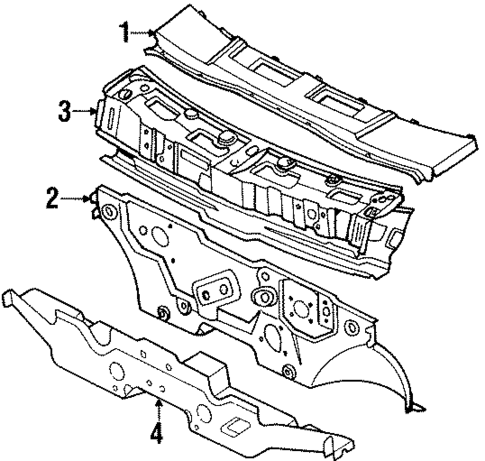 1
3
2
4