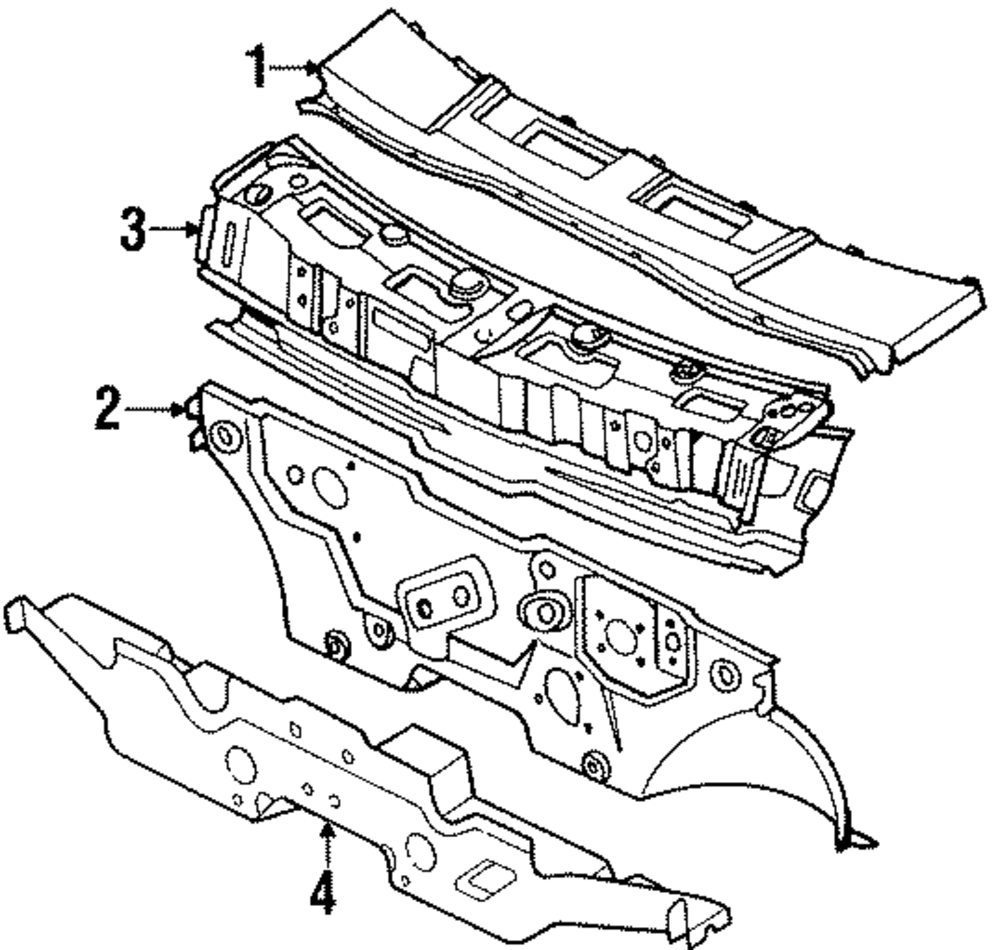 1
3
2
4