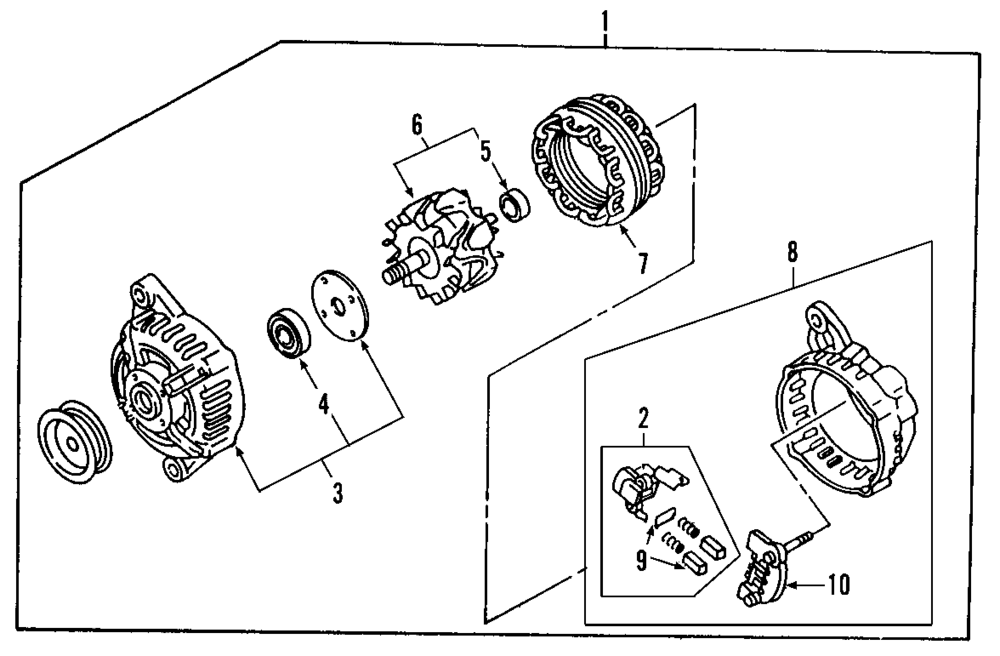 1
6
5
7
8
4
3
2
9
10