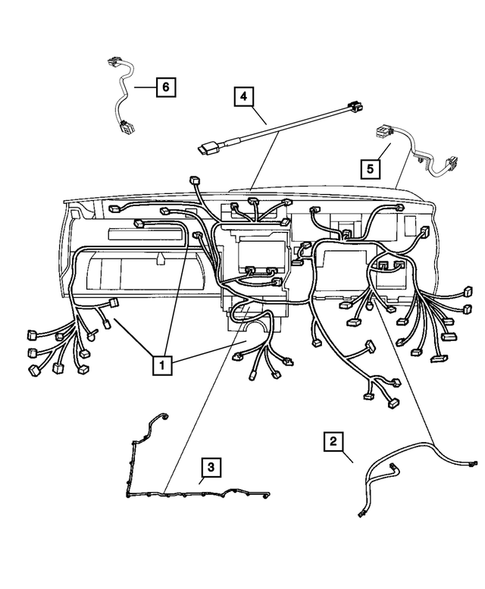 6

4

5

1

3

2