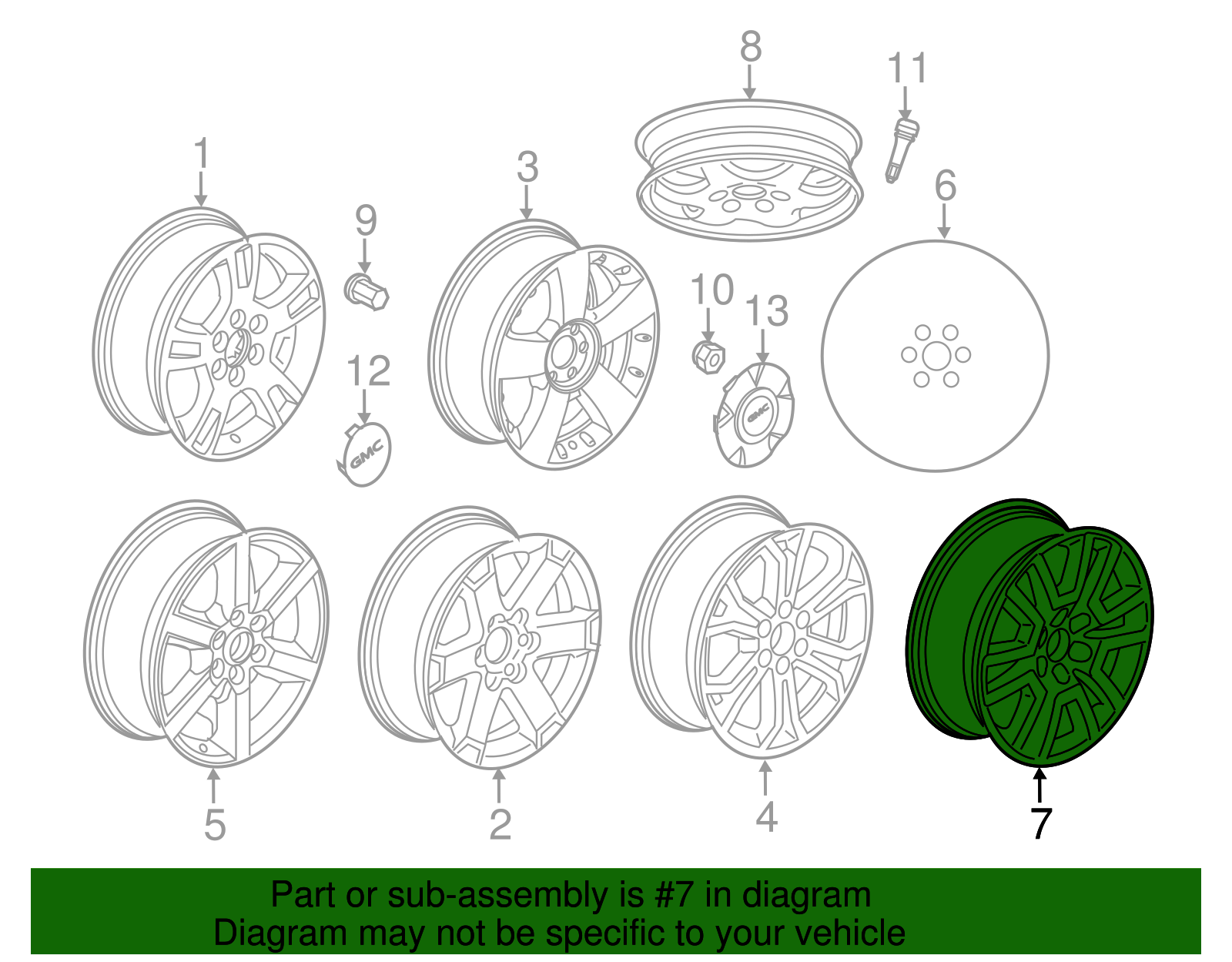 8
11
1
3
6
9
10
13
12
GMC
GMC
5
2
4
7

Part or sub-assembly is #7 in diagram
Diagram may not be specific to your vehicle