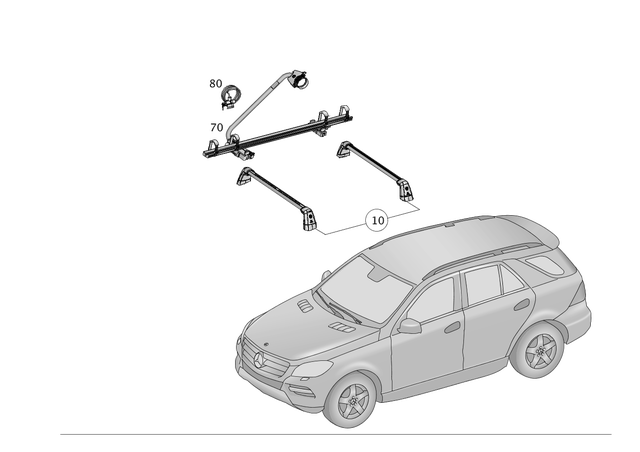 80
70
10