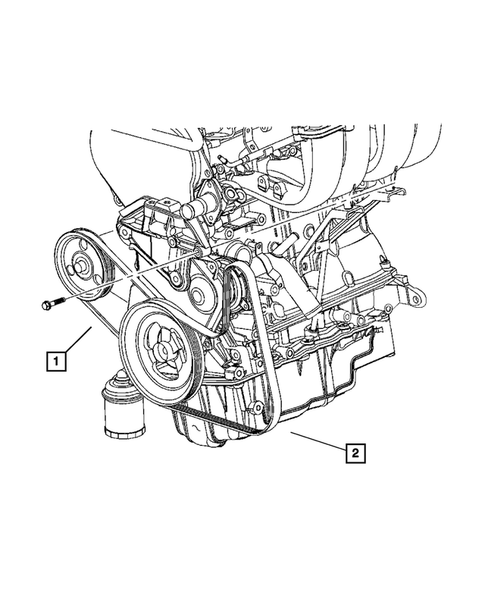 1

2