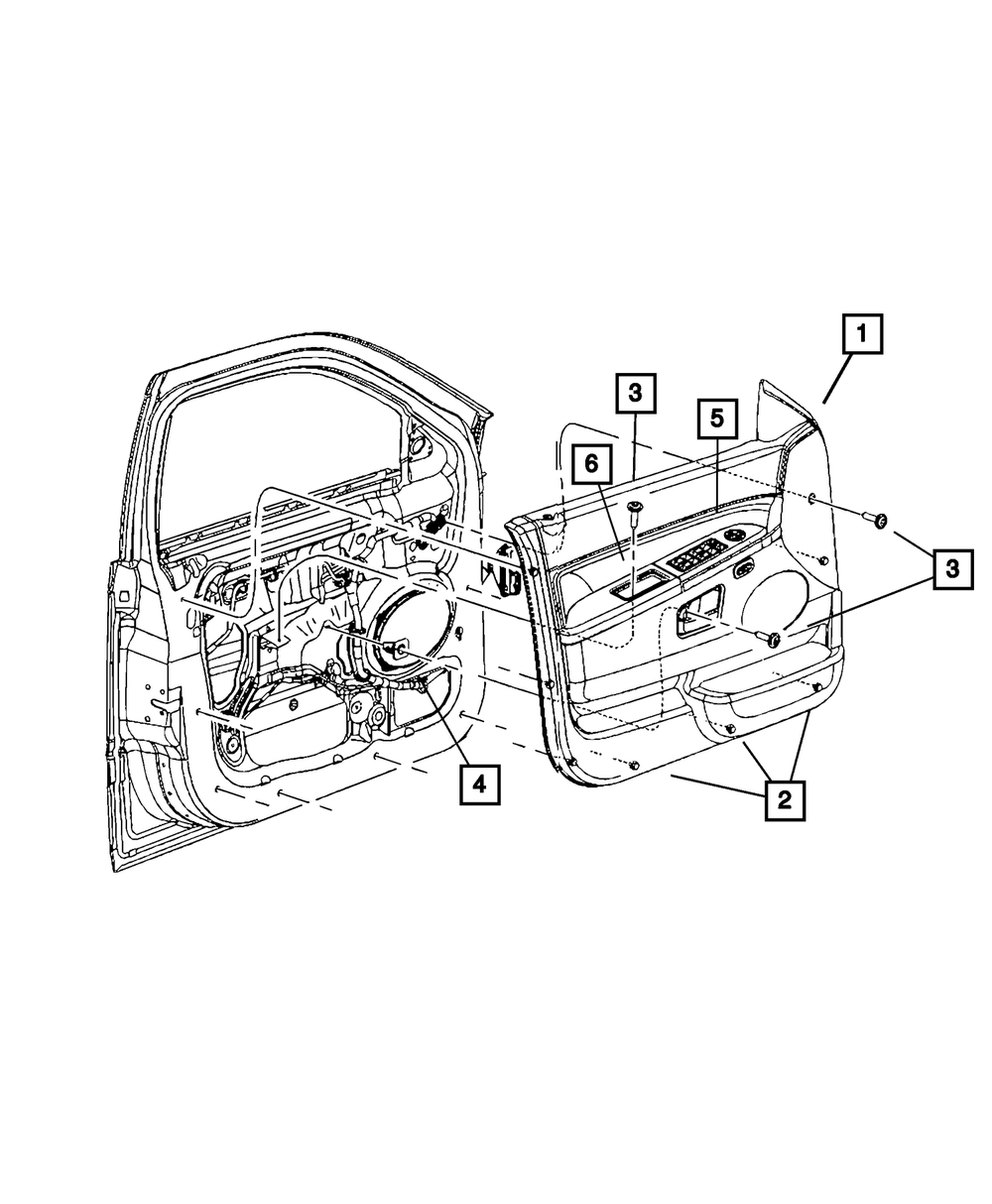 1
3
5
6
3
4
2