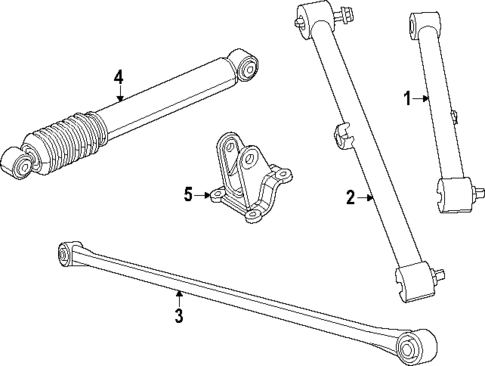 4
1
5
2
3