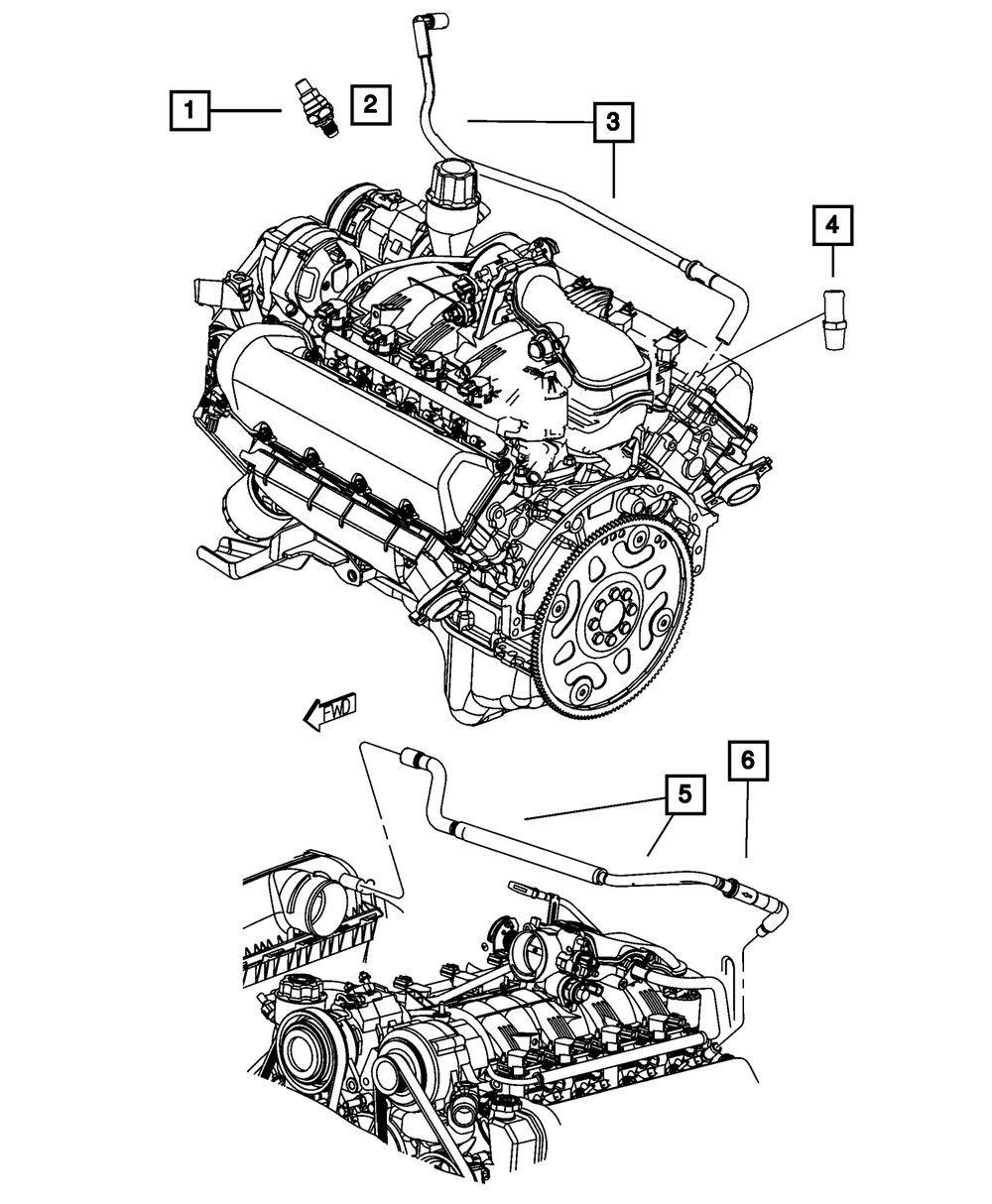 1
2
3
4
FWD
5
6