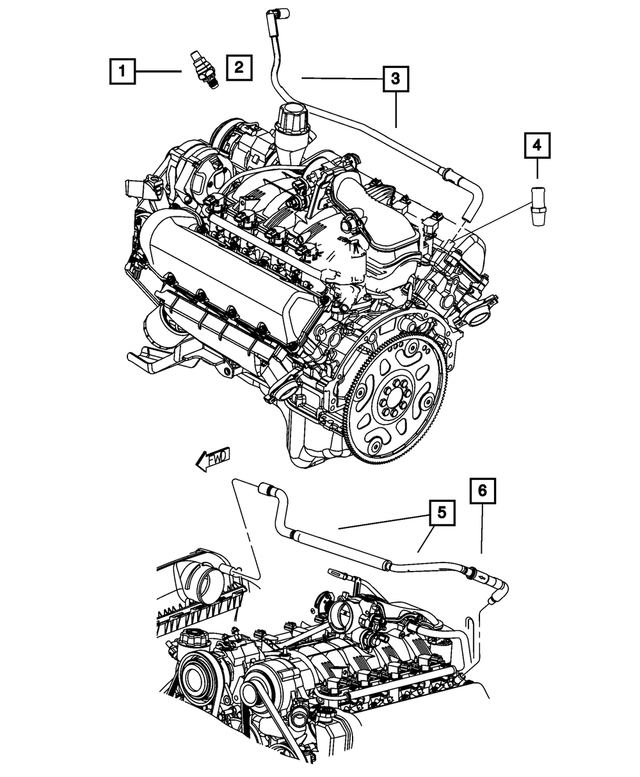 1
2
3
4
FWD
5
6