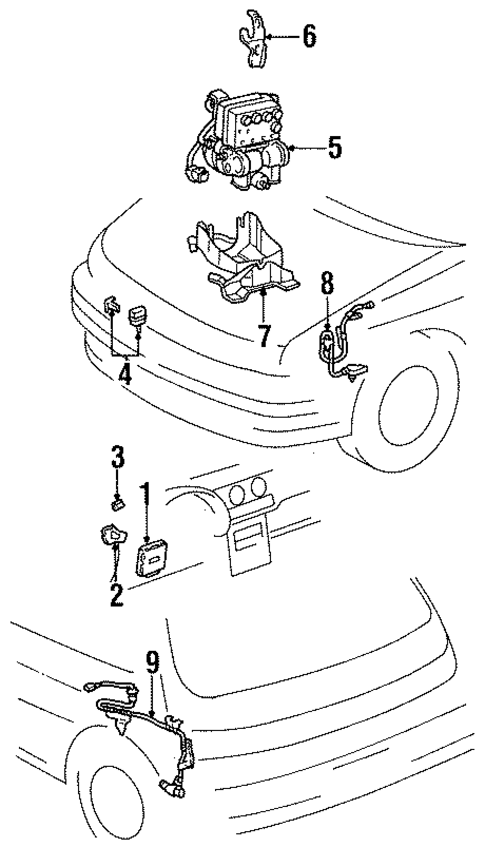 6
5
8
7
4
3
1
2
9