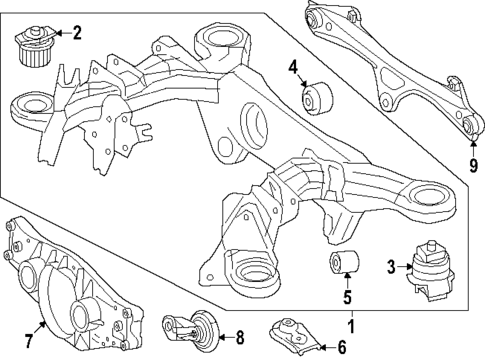 2
4
9
3
5
1
7
8
6