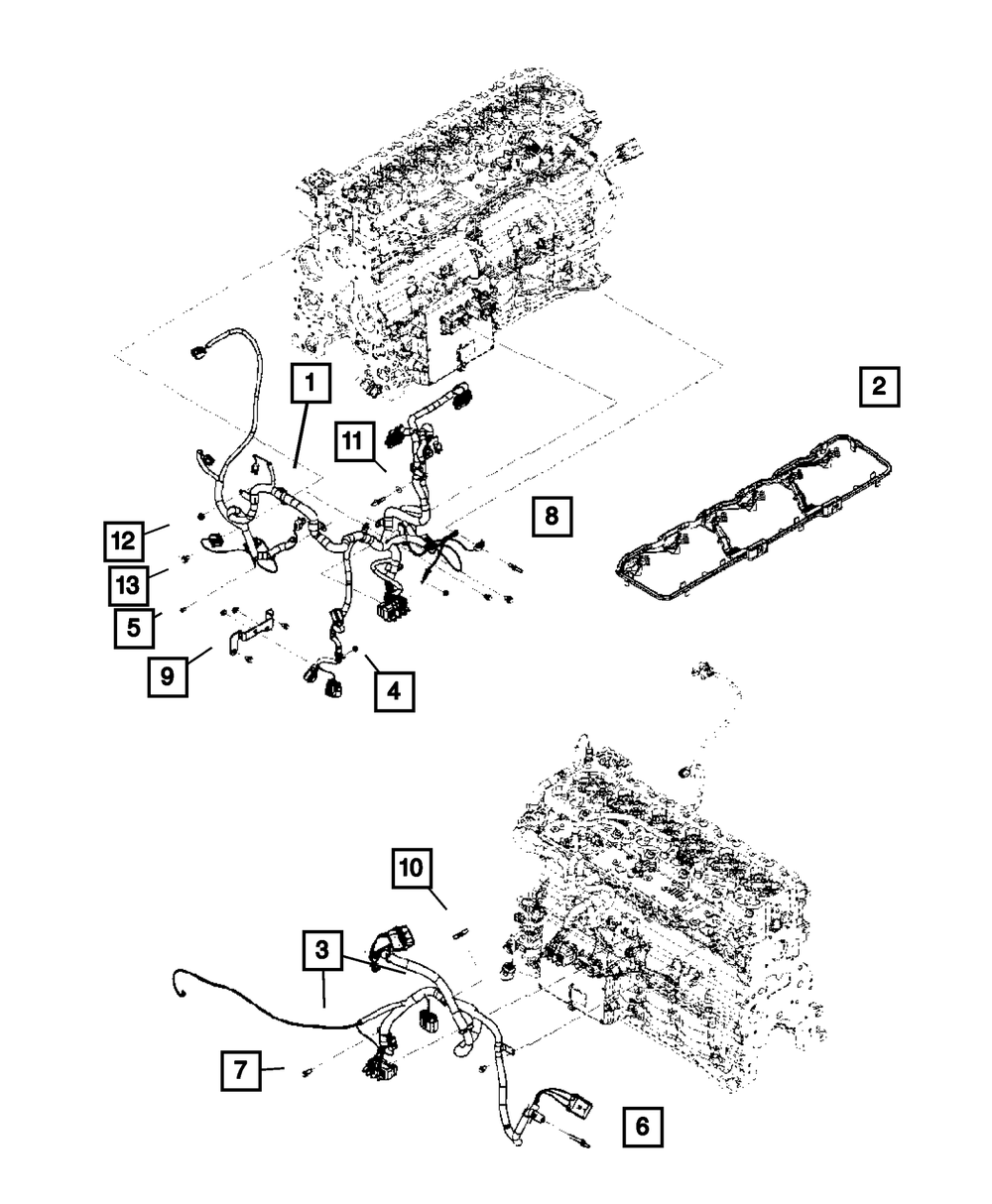 1
2
11
8
12
13
5
9
4
10
3
7
6