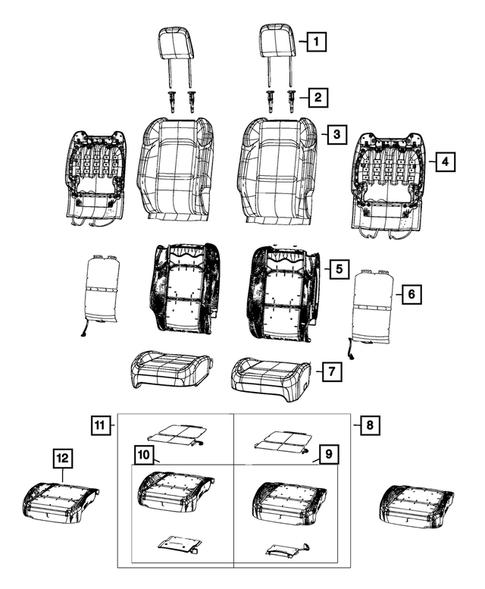 1
2
3
4
5
6
7
11
8
10
9
12