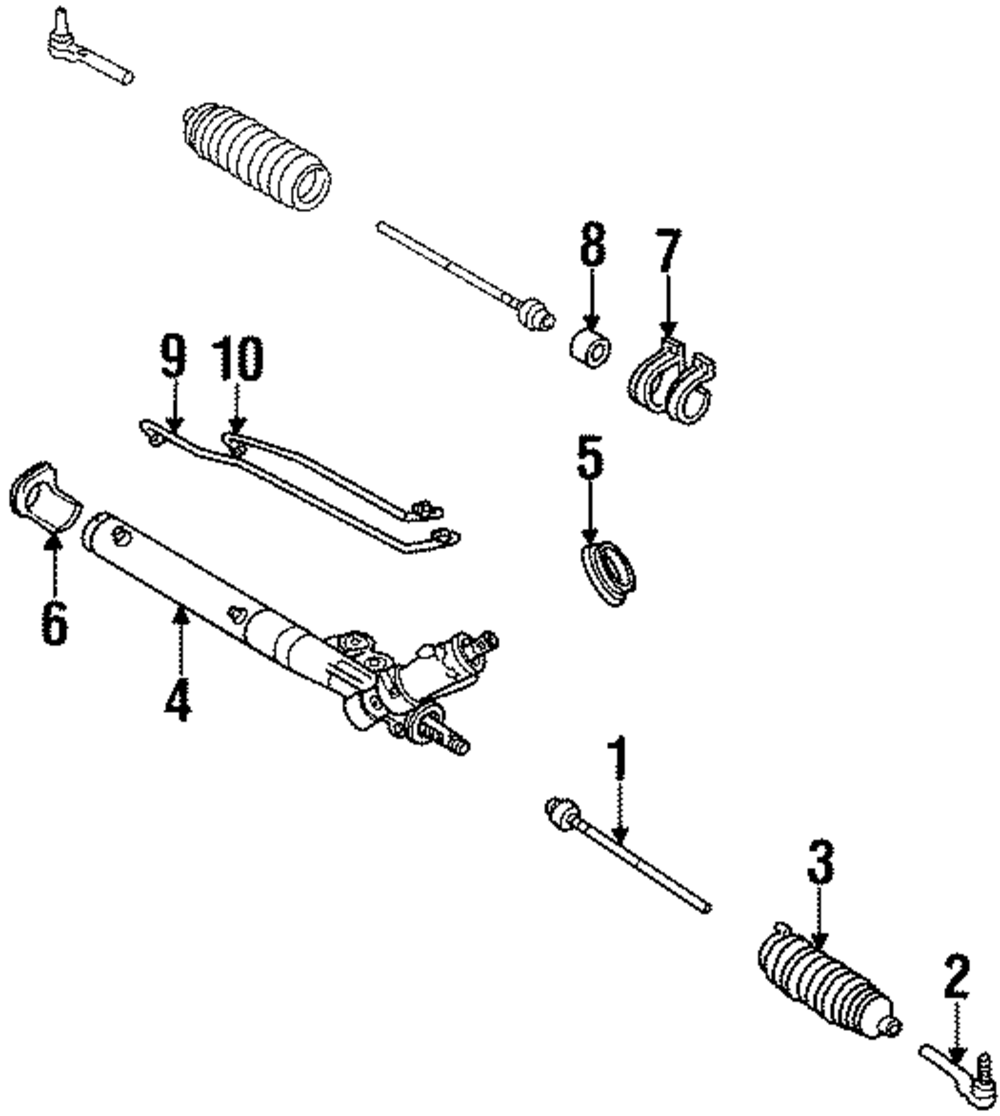 8
7
9
10
5
6
4
1
3
2