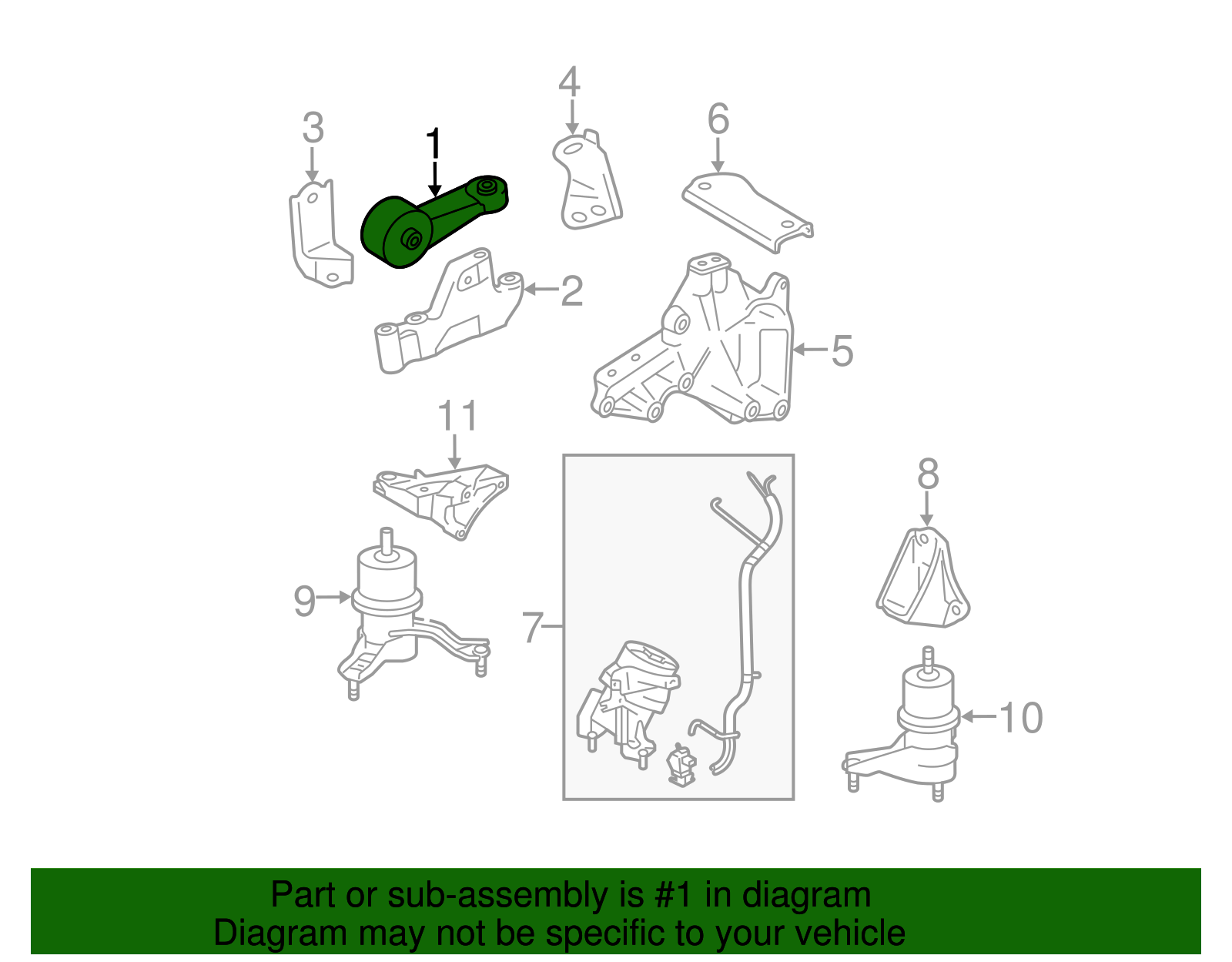 4
3
1
6
2
5
11
8
9
7
10

Part or sub-assembly is #1 in diagram
Diagram may not be specific to your vehicle