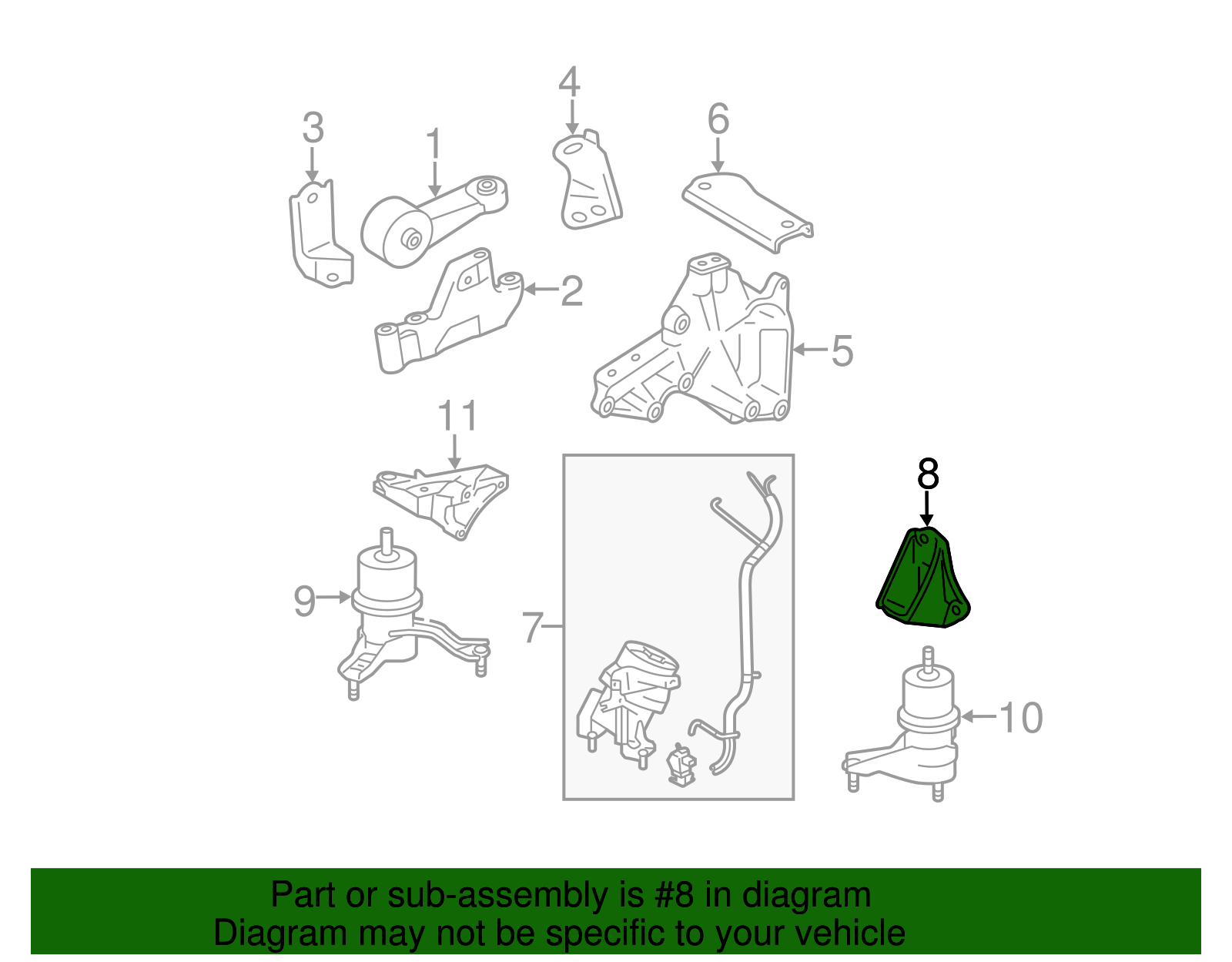 4
3
1
6
2
5
11
8
9
7
10

Part or sub-assembly is #8 in diagram
Diagram may not be specific to your vehicle