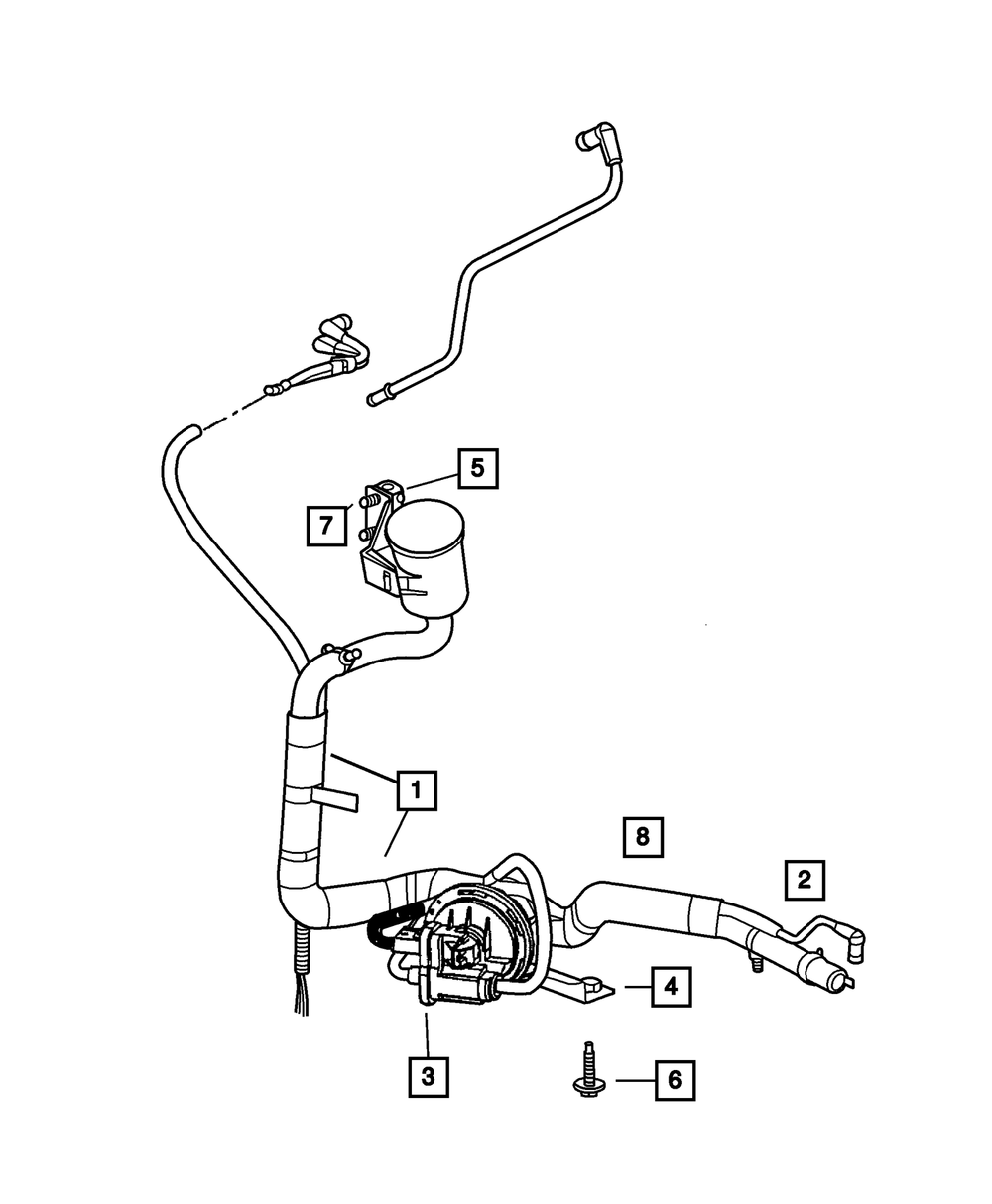 5
7
1
8
2
4
3
6