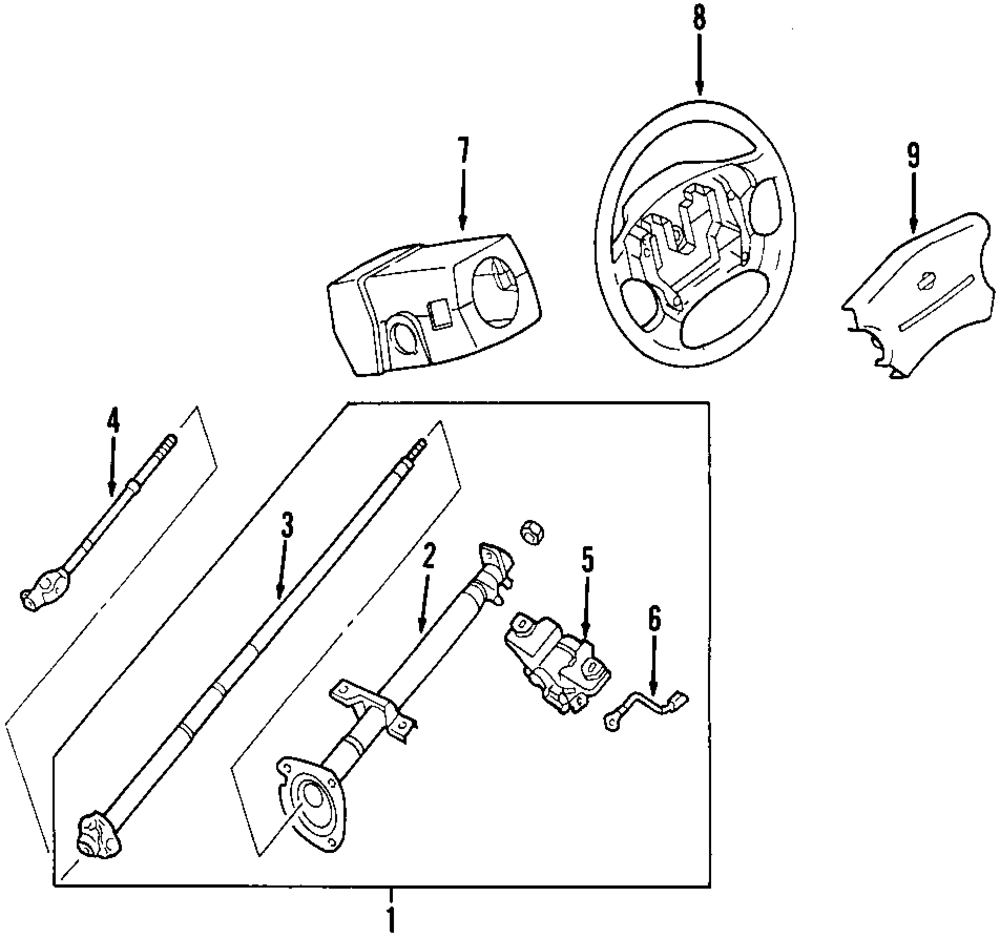 8
7
9
4
3
2
5
6
1