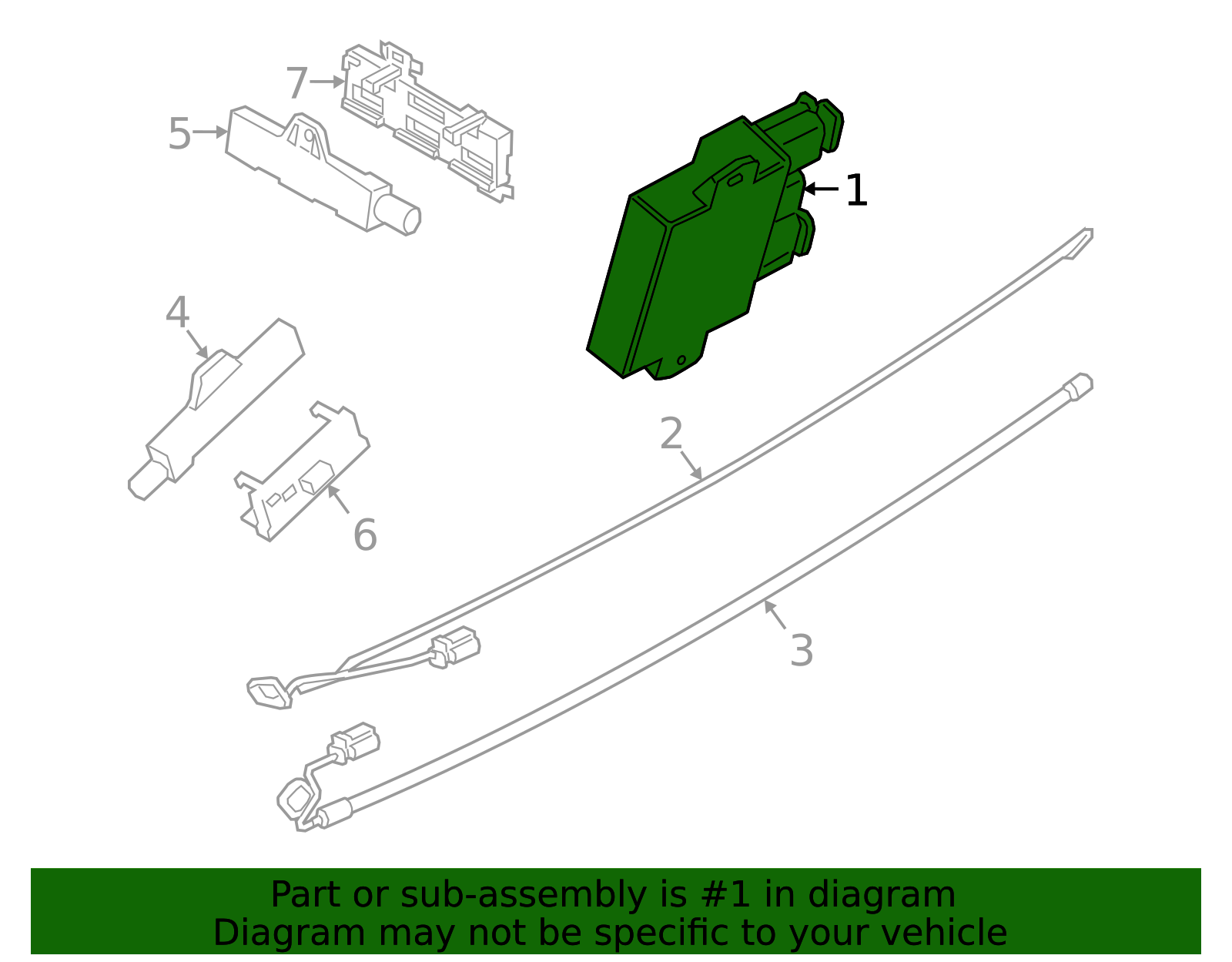 7
5
1
4
2
6
3

Part or sub-assembly is #1 in diagram
Diagram may not be specific to your vehicle