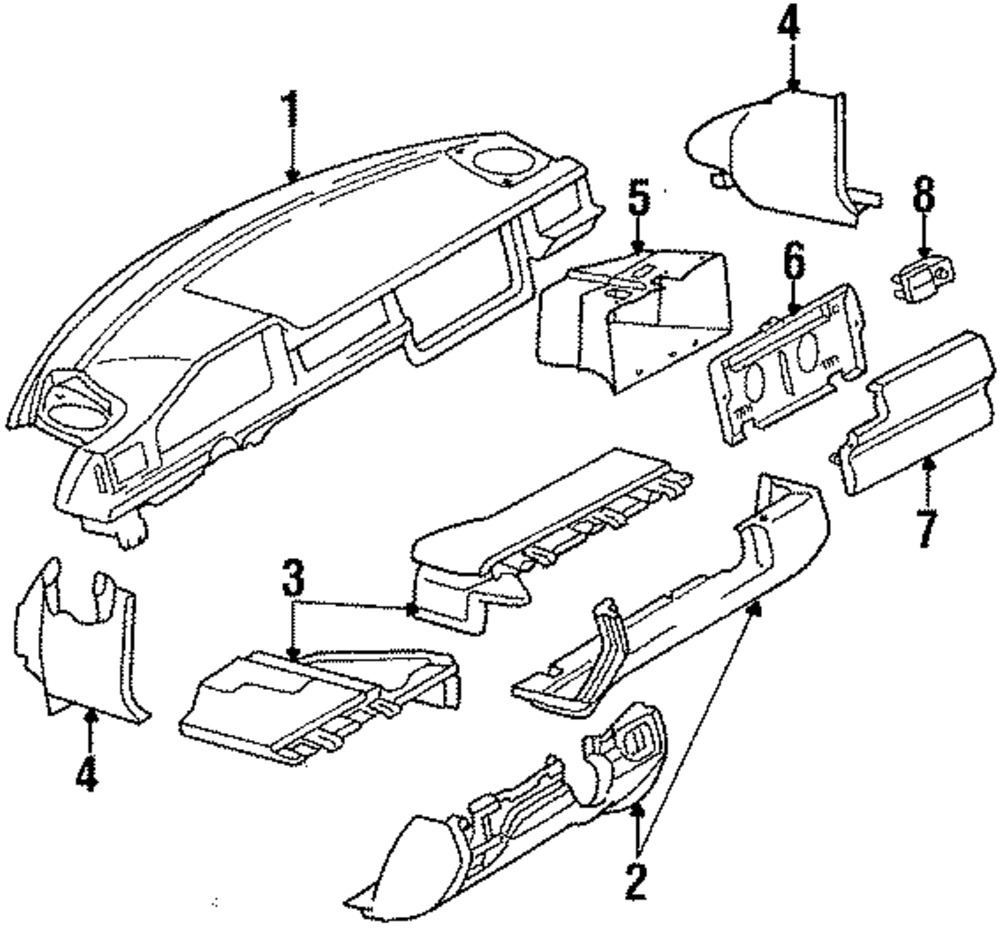 1
4
5
8
6
7
3
4
2