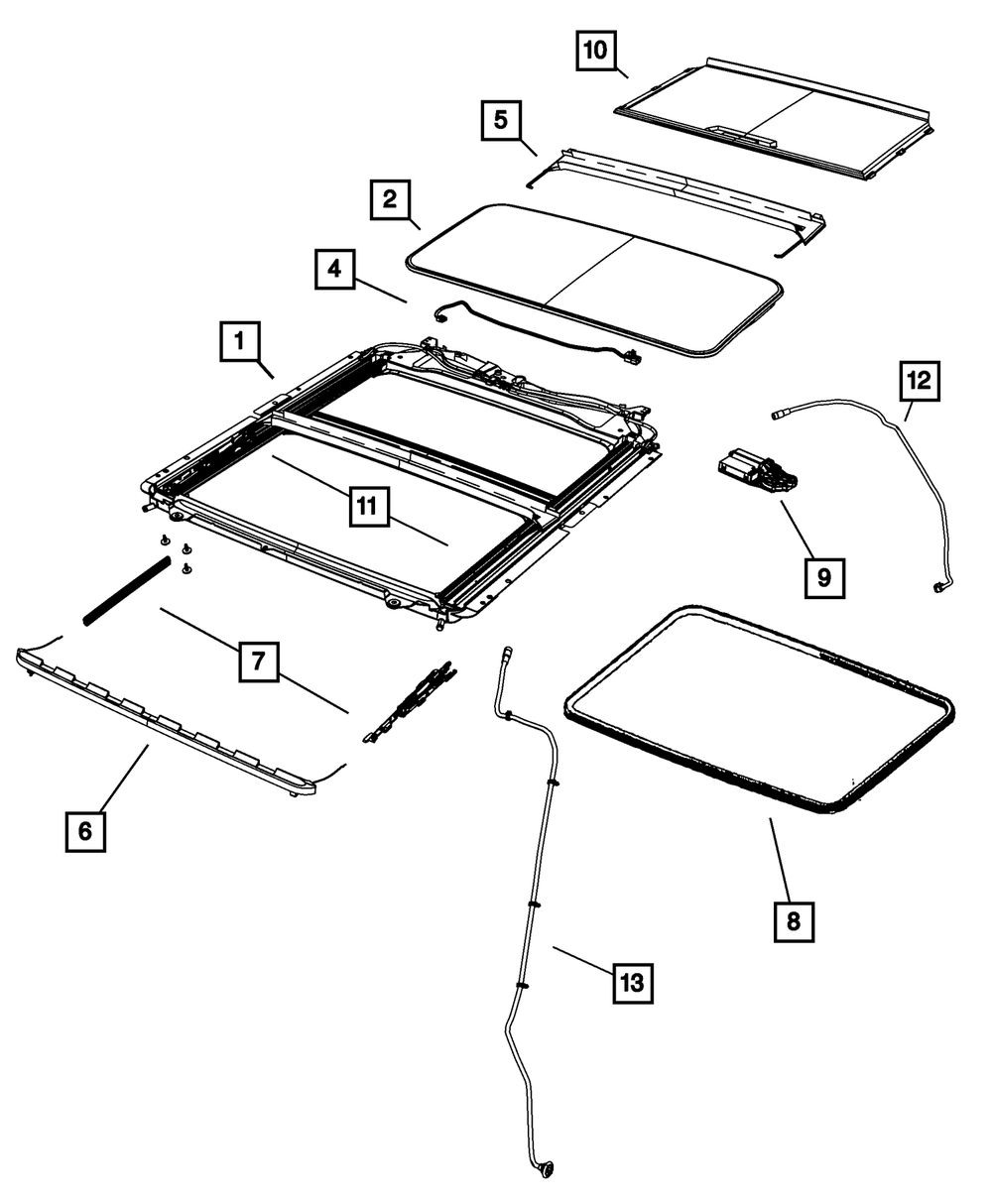 10
5
2
4
1
12
11
9
7
6
8
13