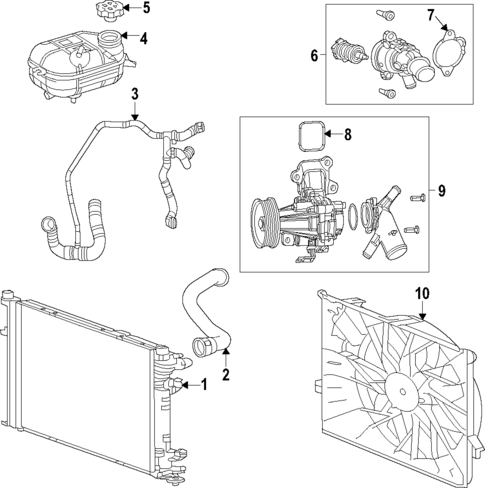 5
4
7
6
3
8
9
10
2
1