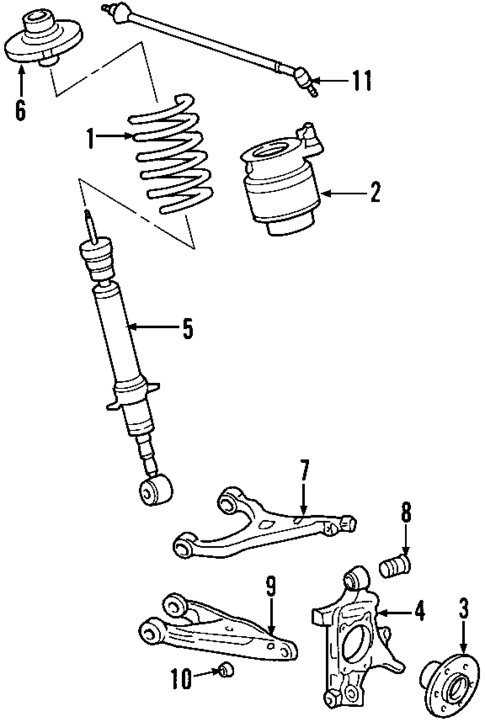 6
11
1
2
5
7
8
9
4
3
10