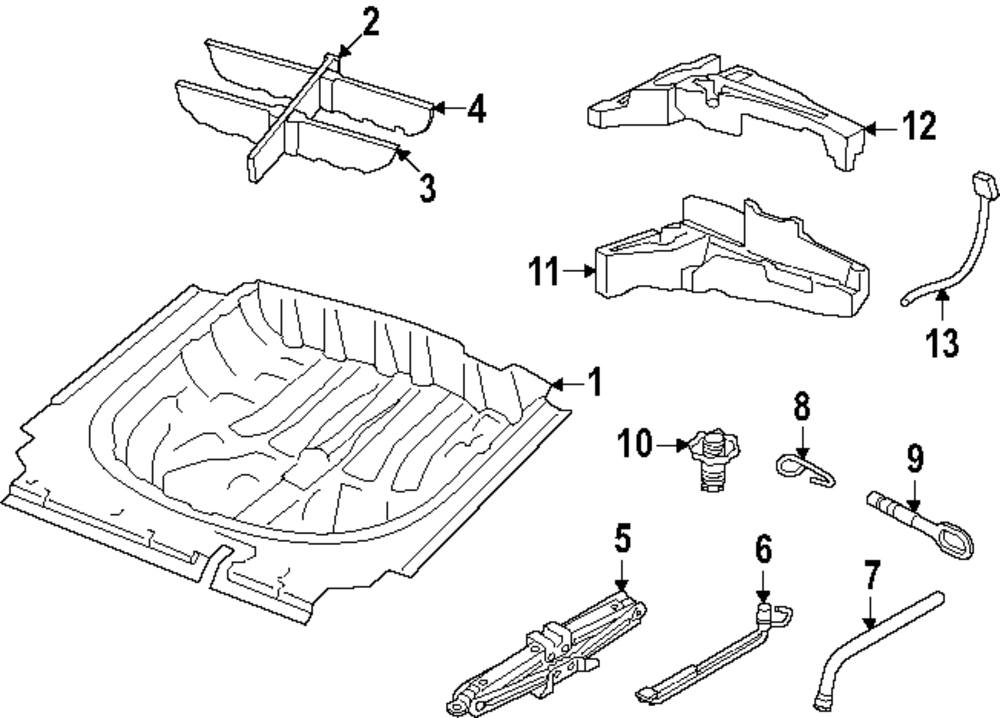 2
4
3
12
11
13
1
8
10
9
5
6
7