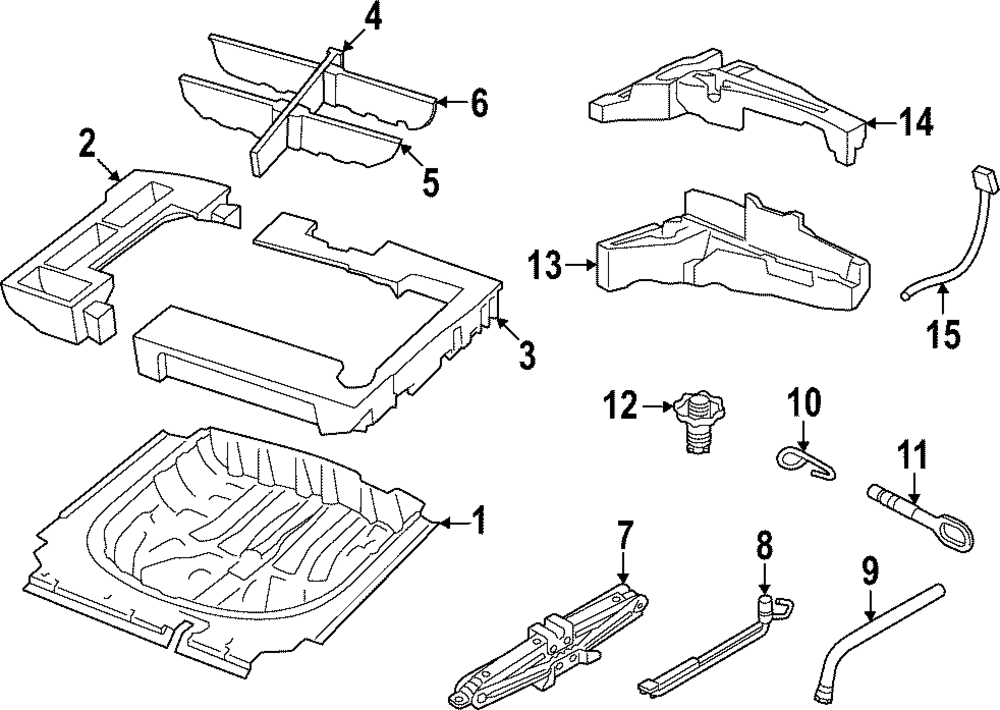 4
6
2
5
14
13
15
3
12
10
11
1
7
8
9