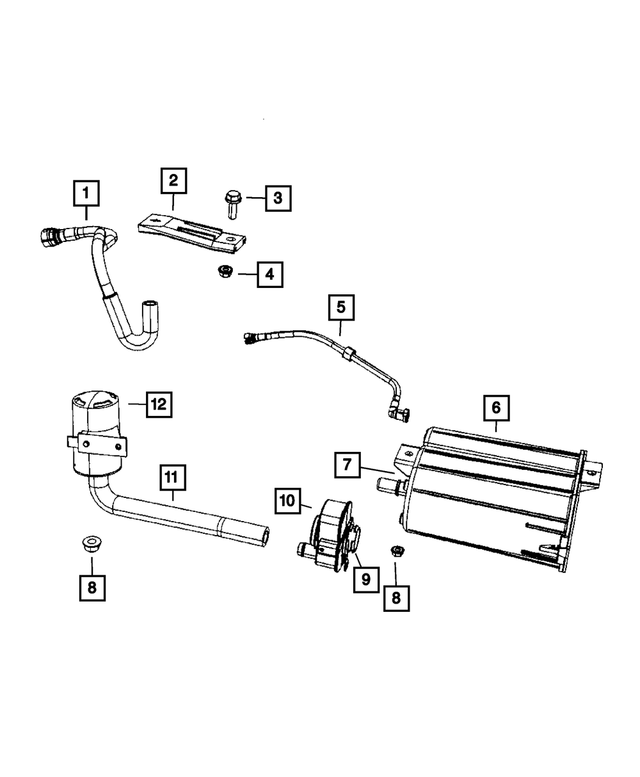 1
2
3
4
5
12
6
7
11
10
8
9
8