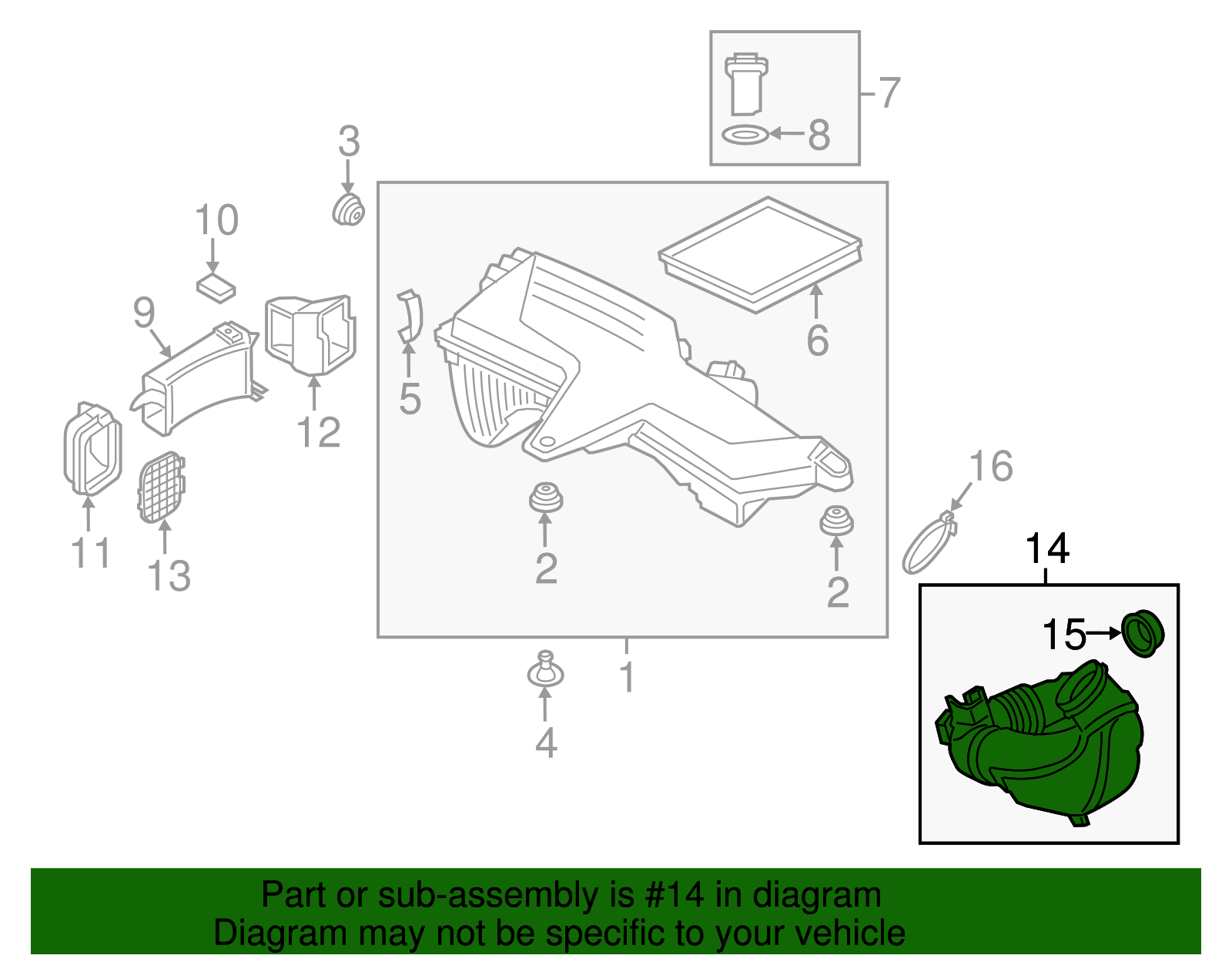 7
8
3
10
9
12
5
6
11
13
2
2
16
14
15
1
4

Part or sub-assembly is #14 in diagram
Diagram may not be specific to your vehicle