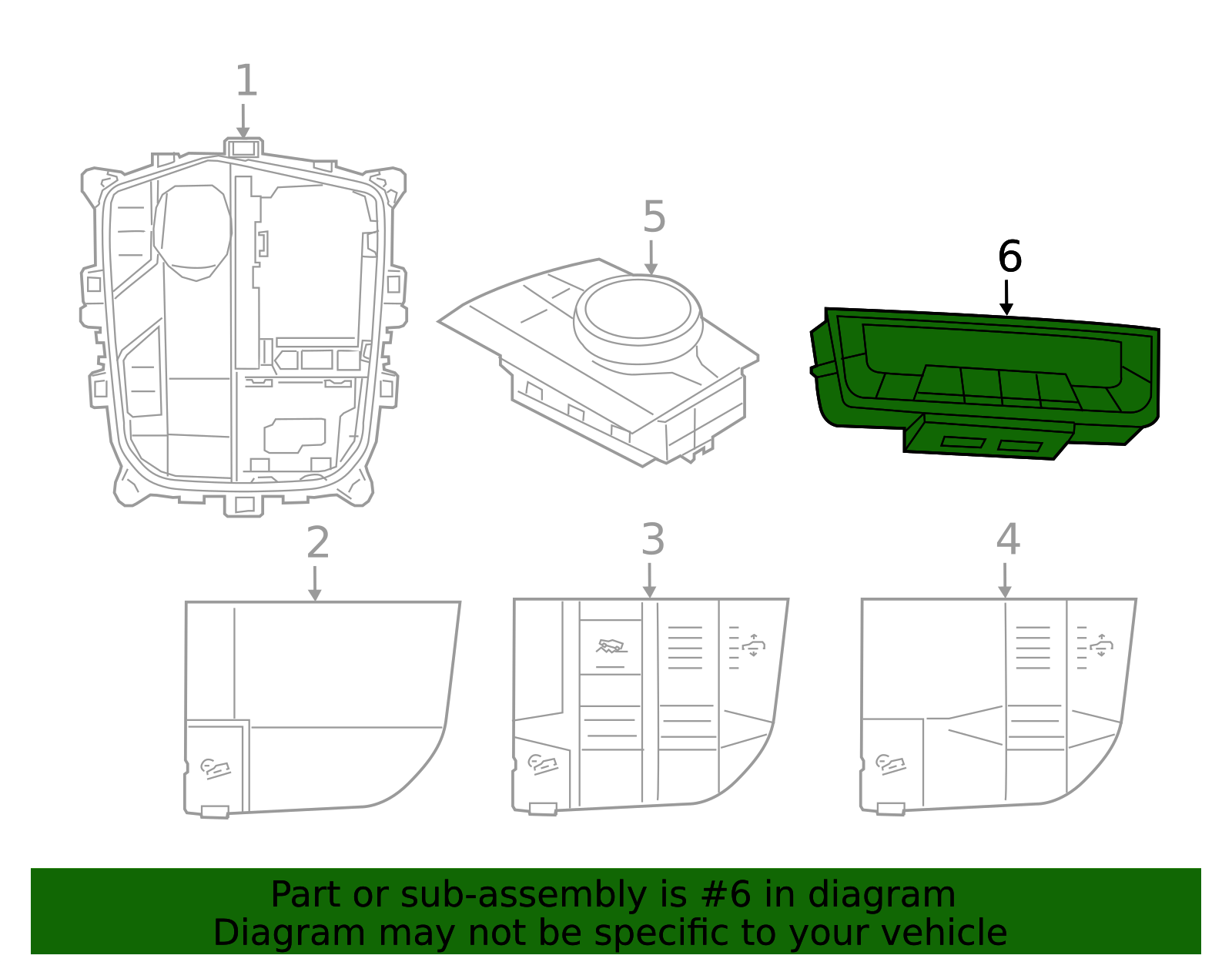 1

5

6

2

3

4

Part or sub-assembly is #6 in diagram
Diagram may not be specific to your vehicle