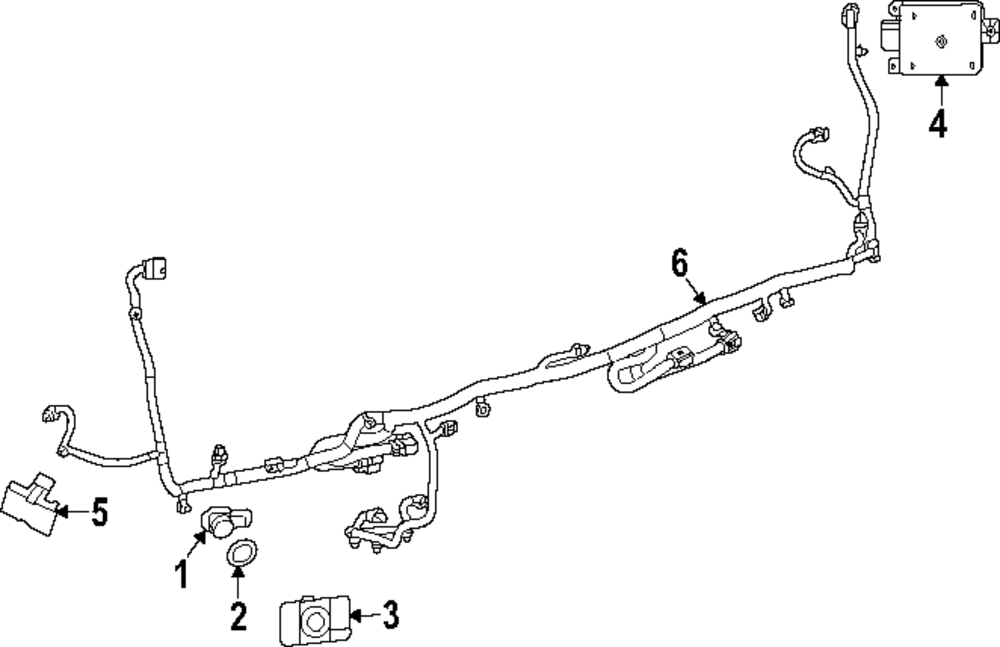 4
6
5
1
2
3