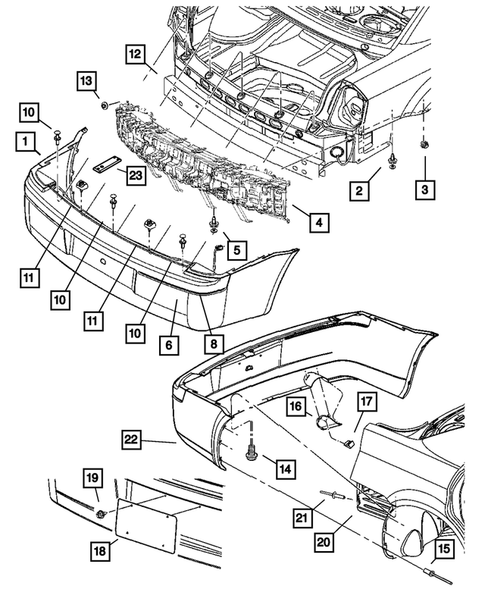 12
13
10
1
23
2
3
4
5
11
10
11
10
6
8
16
17
22
14
19
21
20
18
15