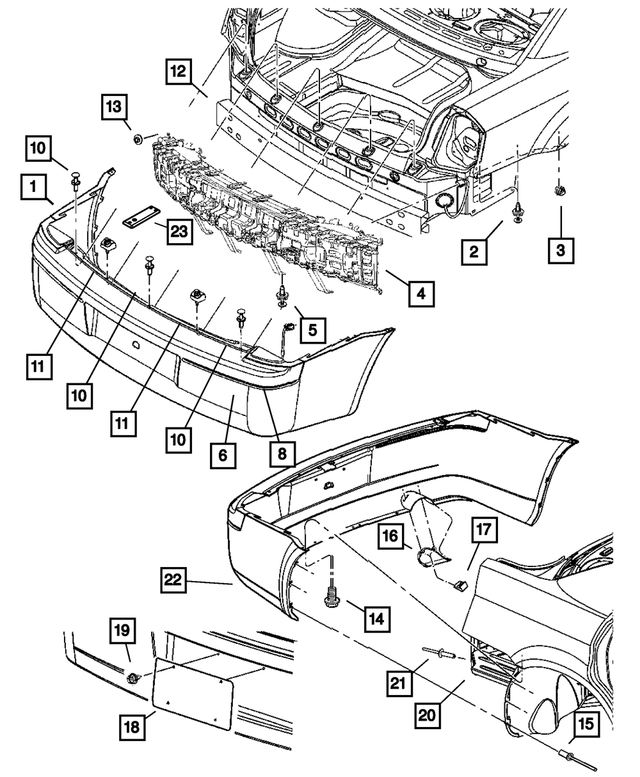 12
13
10
1
23
2
3
4
5
11
10
11
10
6
8
16
17
22
14
19
21
20
18
15