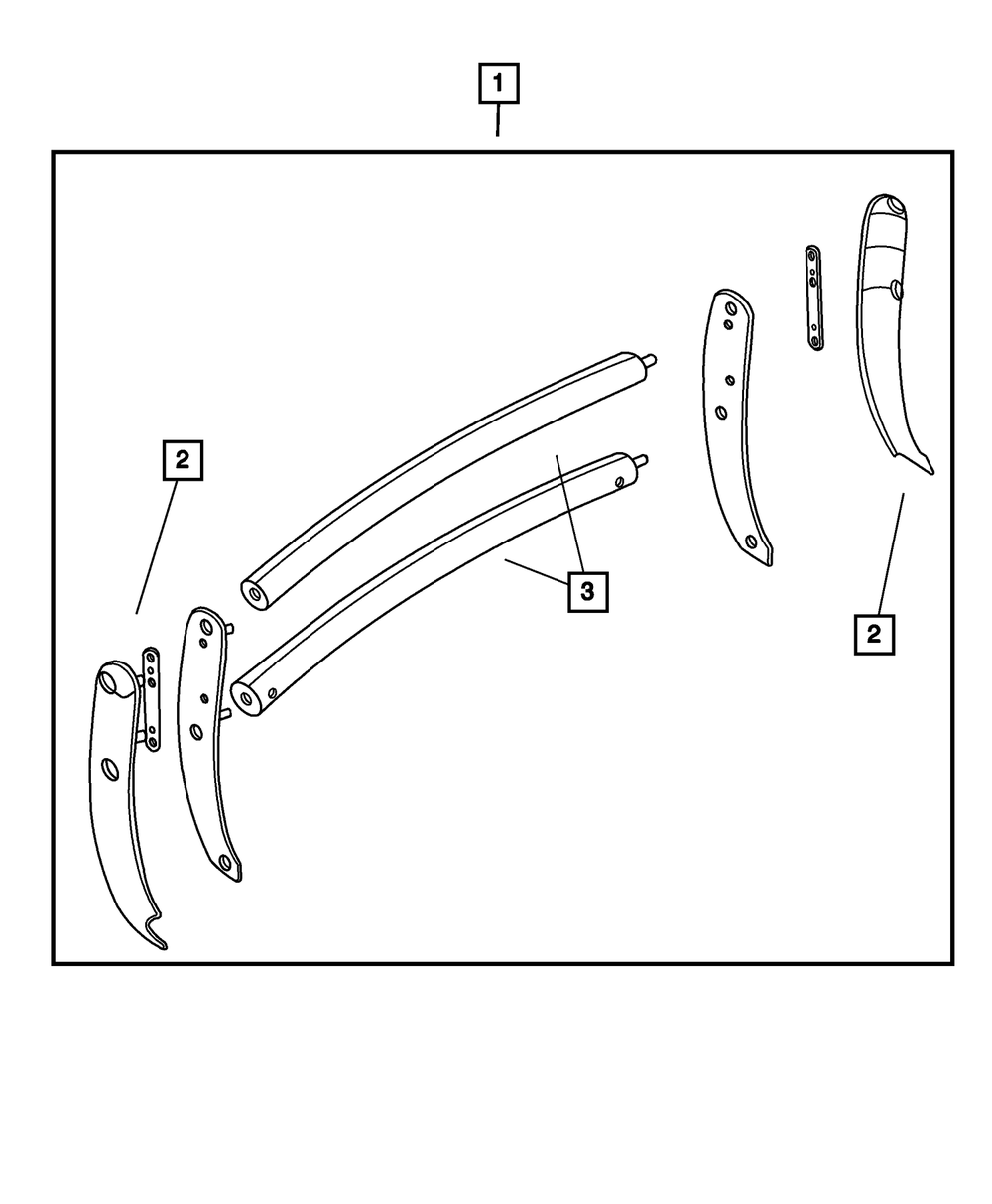 1
2
3
2