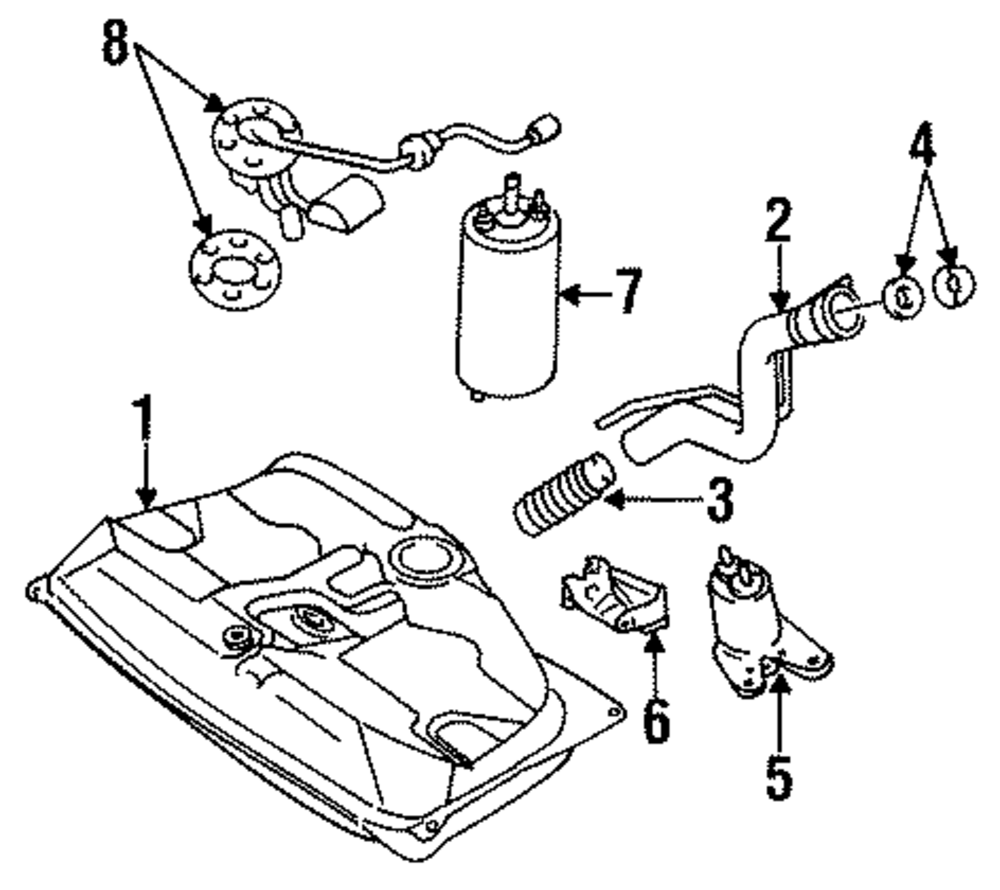 8
4
2
7
1
3
6
5