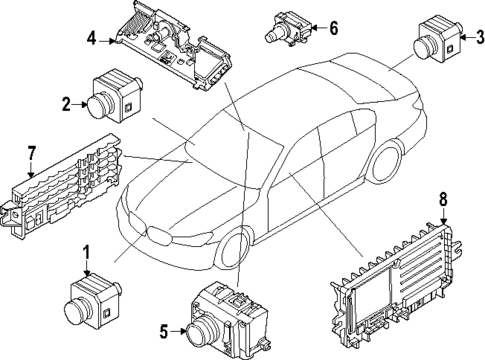 4
6
3
2
7
8
1
5