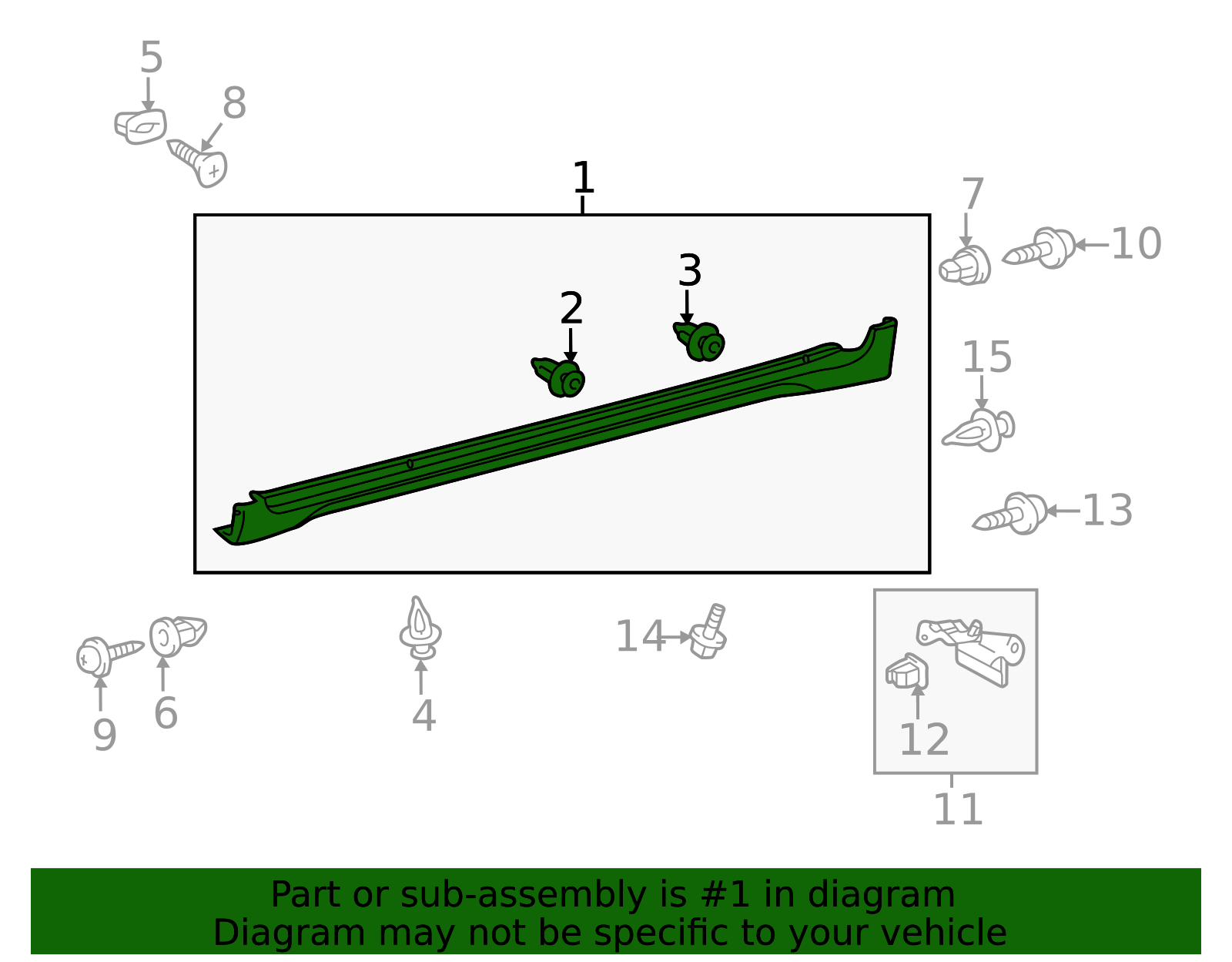 5
8
1
7
10
3
2
15
13
9
6
4
14
12
11

Part or sub-assembly is #1 in diagram
Diagram may not be specific to your vehicle