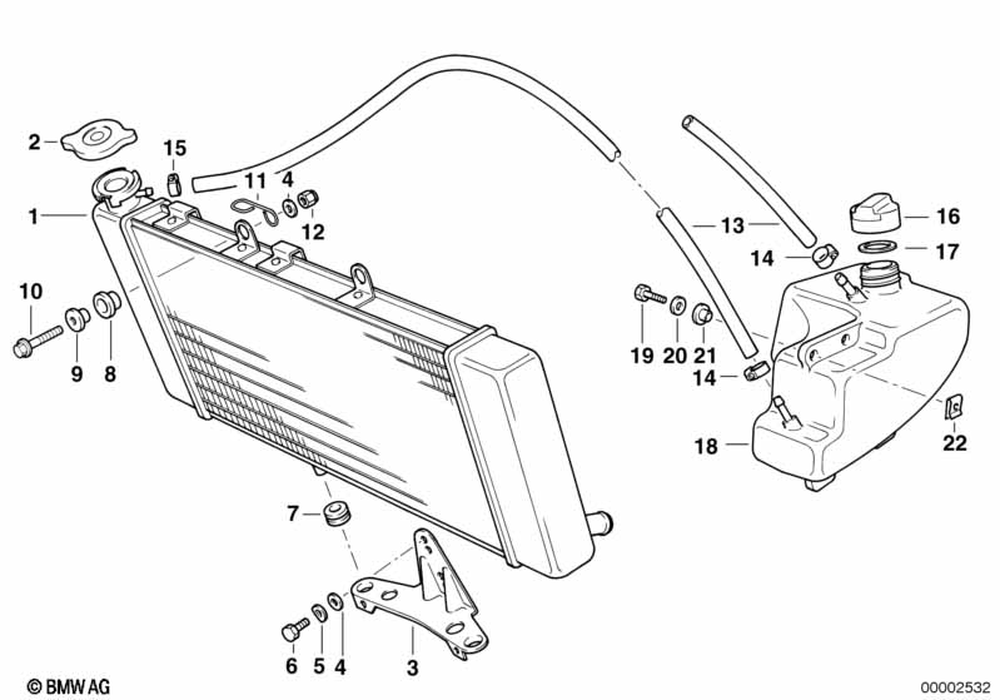 2
15
11
4
1
12
13
16
14
17
10
9
8
19
20
21
14
18
22
7
6
5
4
3
© BMW AG
00002532