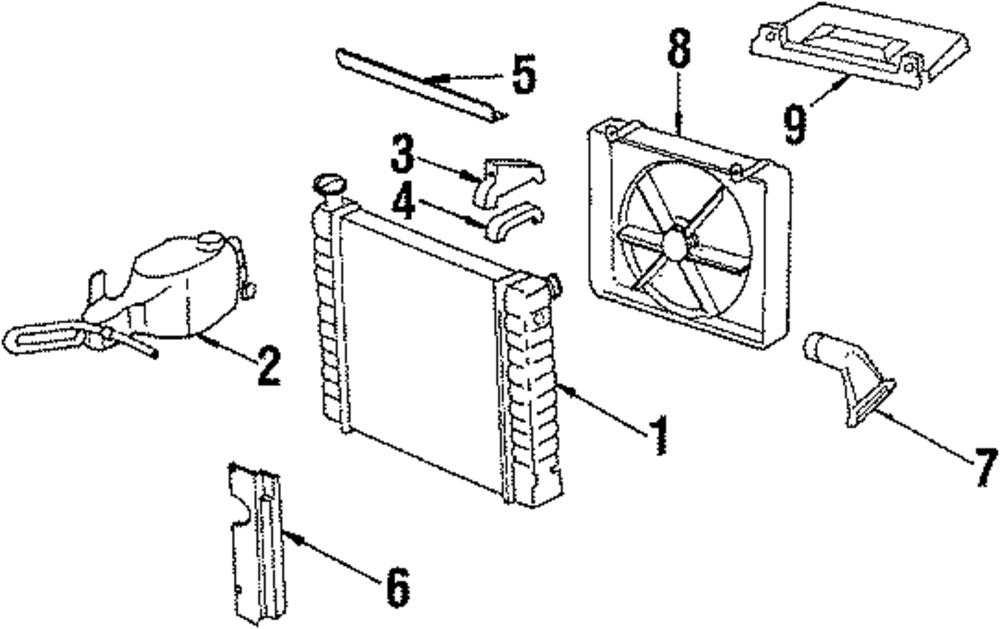 5
8
9
3
4
2
1
7
6