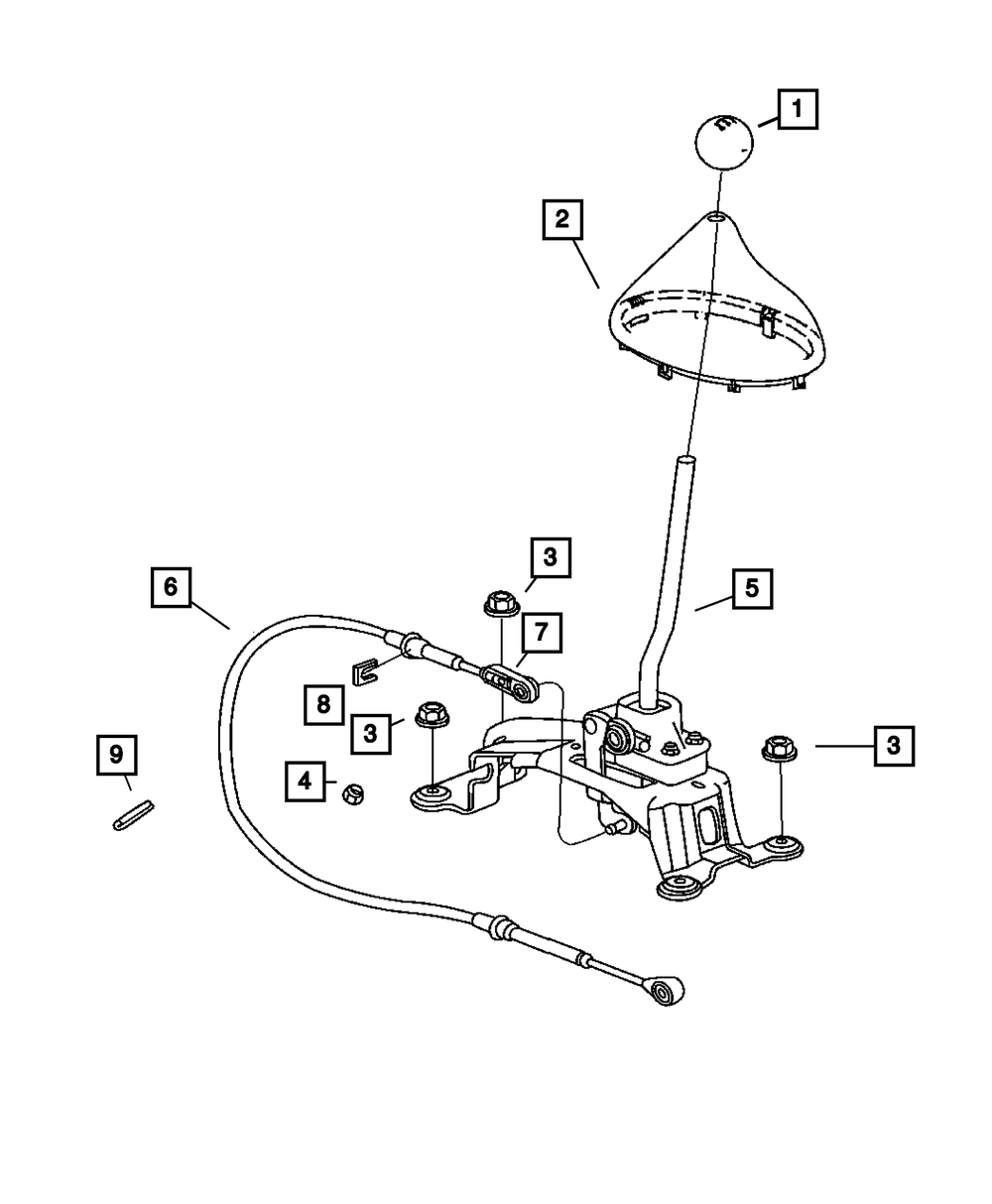 1
2
3
6
5
7
8
3
3
9
4