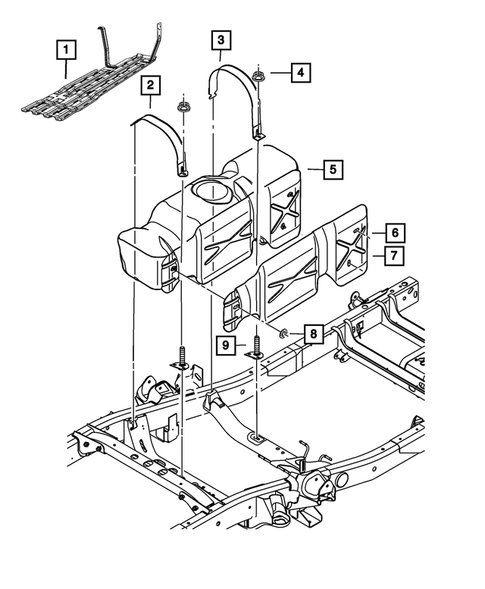 1
2
3
4
5
6
7
8
9