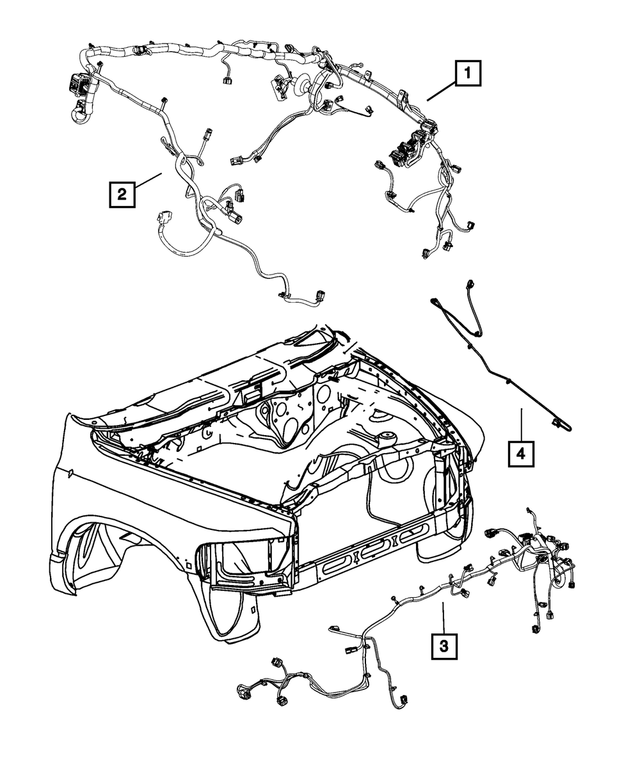 1

2

4

3