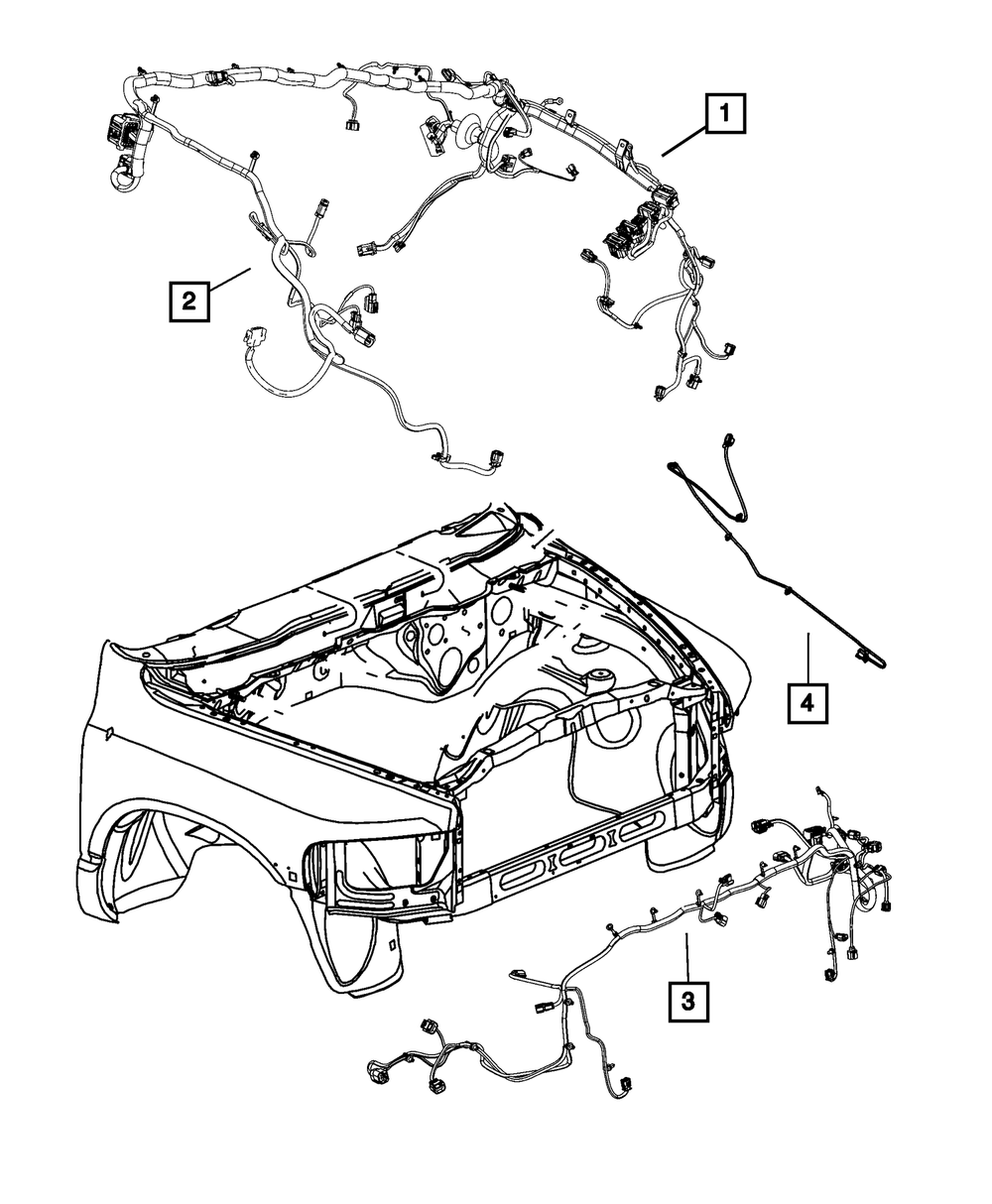 1

2

4

3