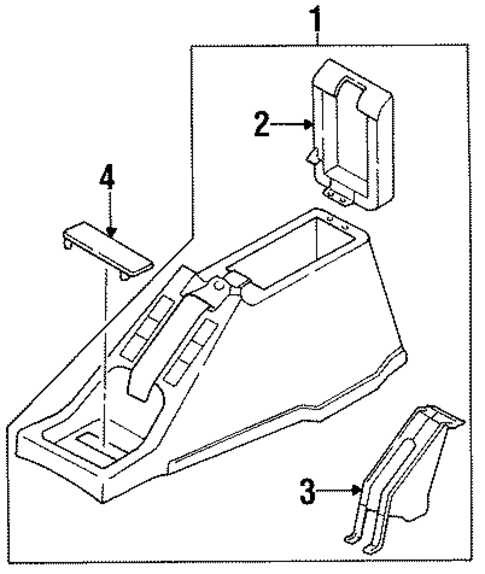 1
2
4
3