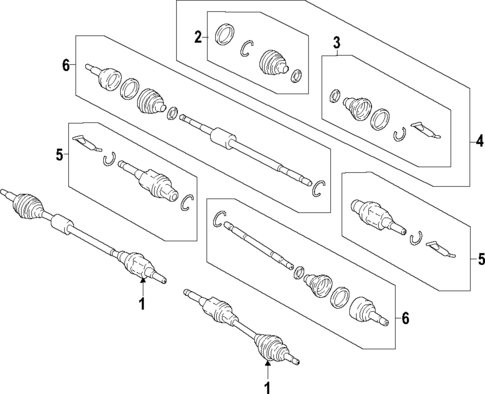 2
3
6
4
5
5
1
6
1